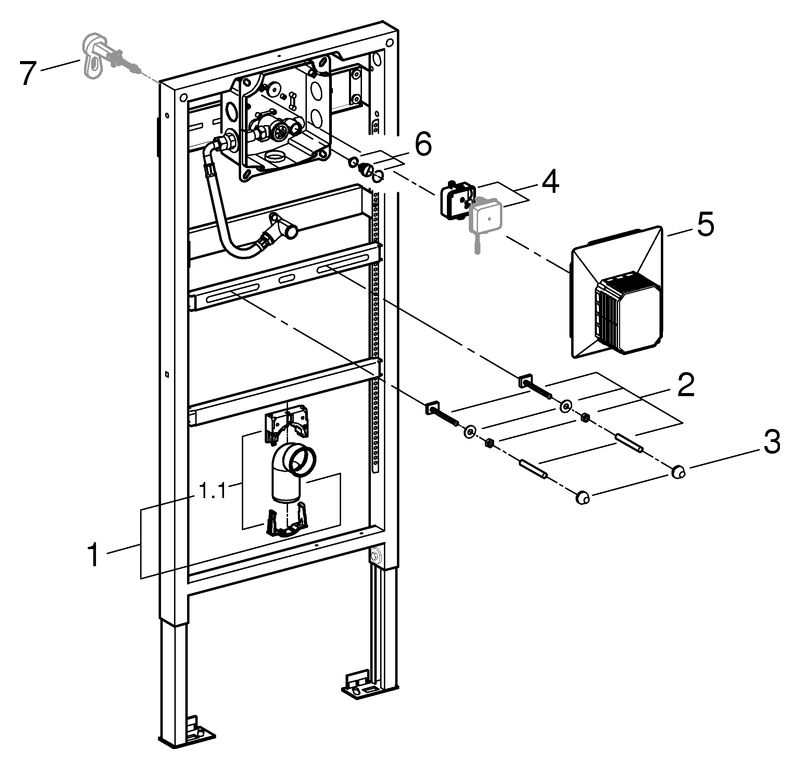 7
6
4
5
2
3
1.1
1