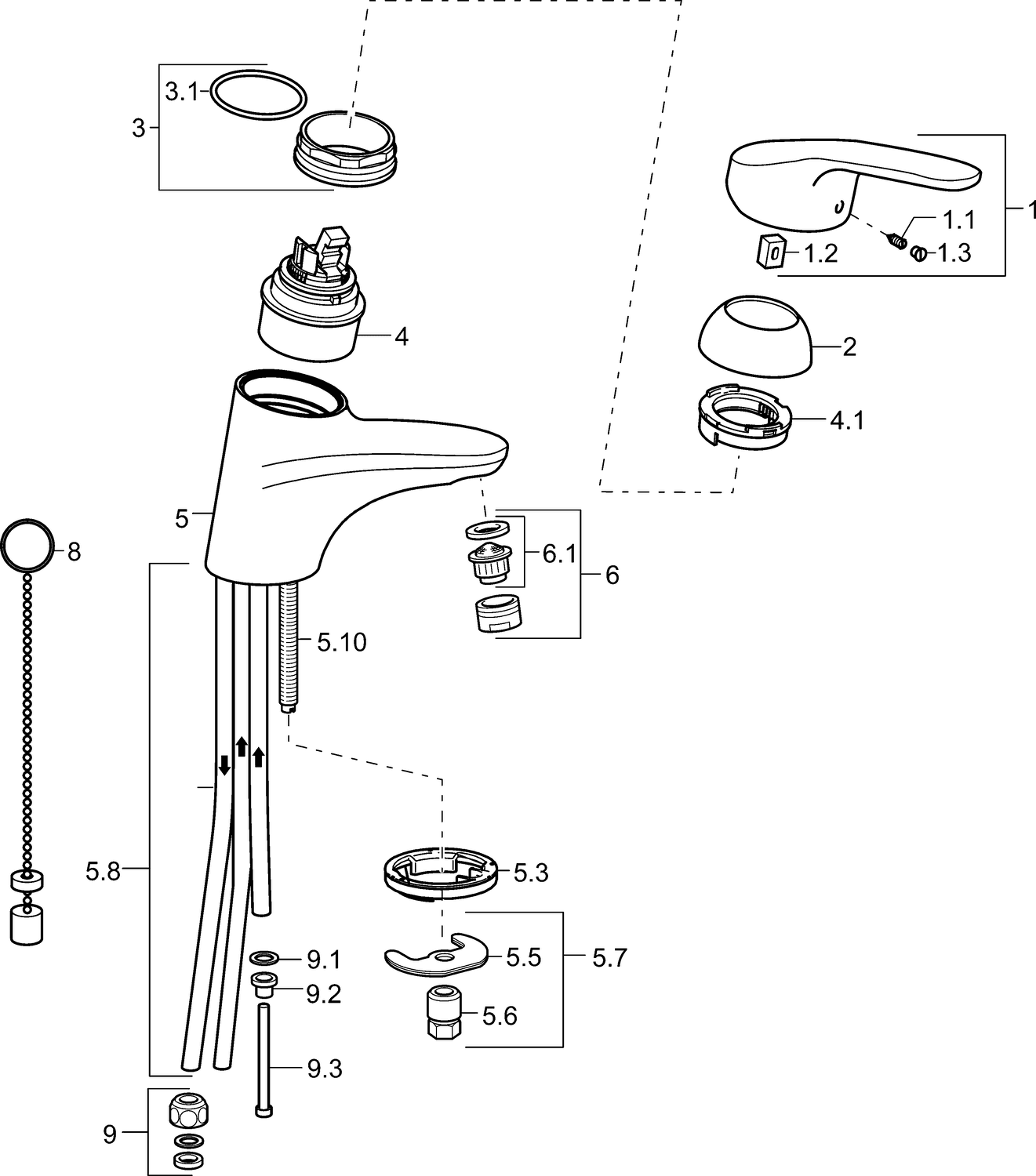 3.1
3
1
1.1
1.2
1.3
4
2
4.1
5
8
6.1
6
5.10
5.8
5.3
5.5
5.7
5.6
9.1
9.2
9.3
9