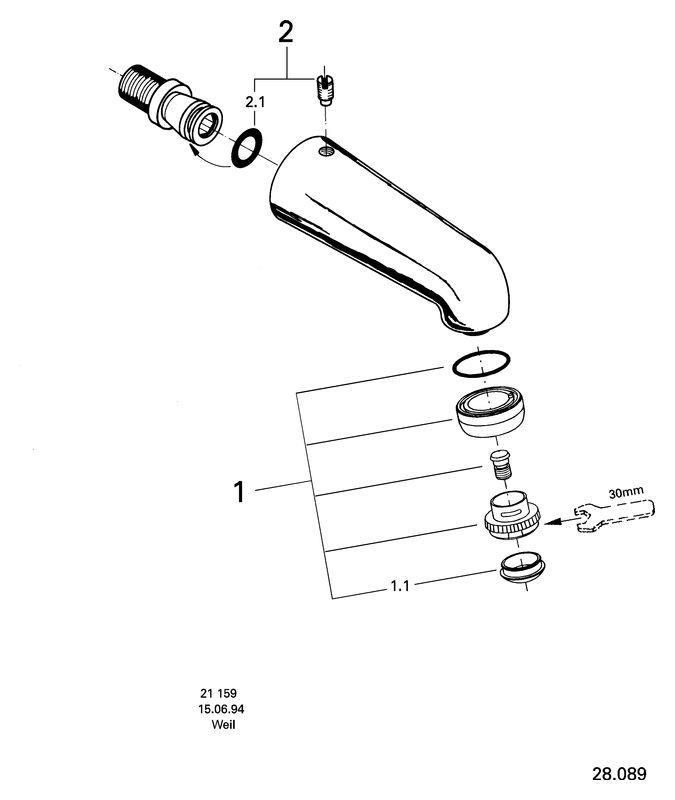 2
2.1
1
30mm
1.1
21 159
15.06.94
Weil
28.089