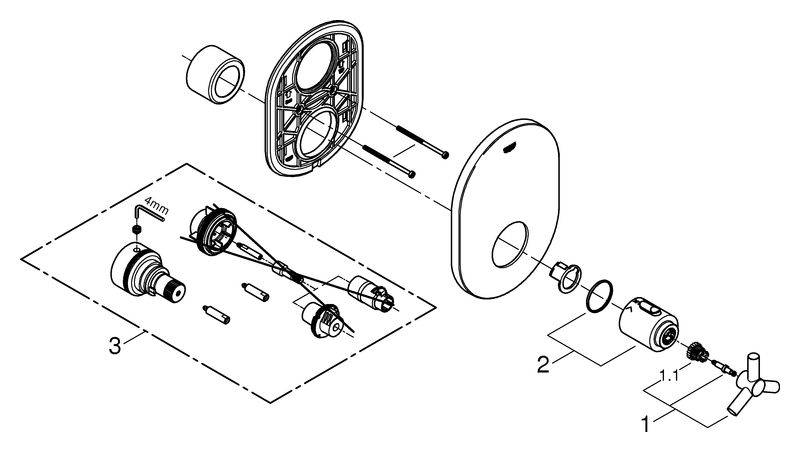 4mm
3
2
1.1
1