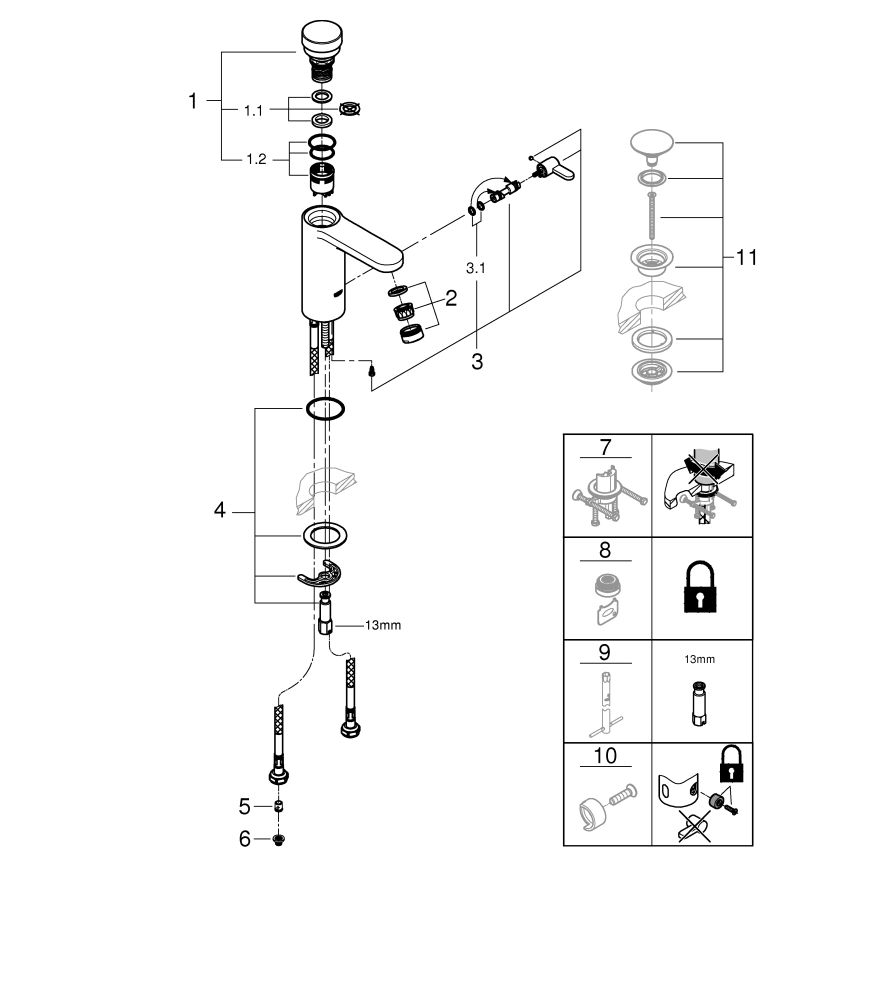 1
1.1
1.2
2
3.1
3
11
4
13mm
5
6
7
8
9
13mm
10