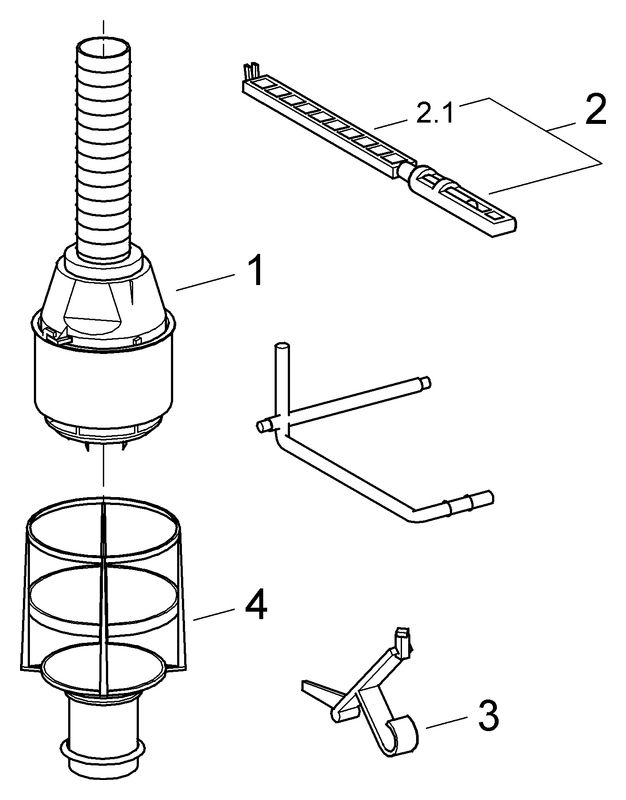 2.1
2
1
4
3