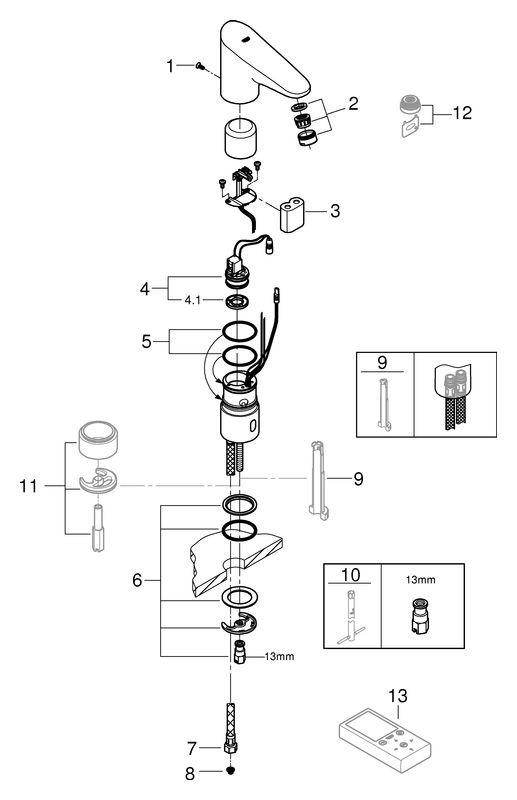 1
2
12
3
4
4.1
5
9
11
9
6
10
13mm
13mm
13
7
8