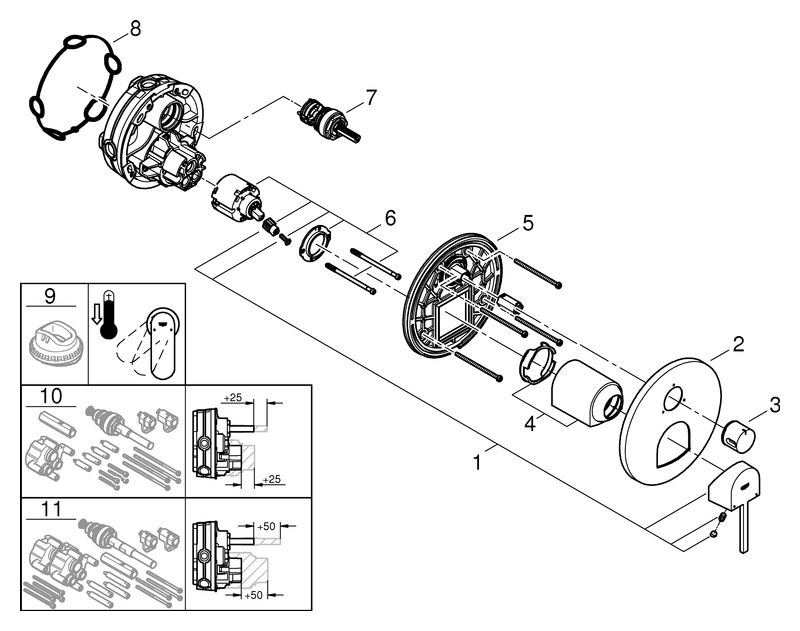 8
7
6
5
2
3
4
1
9
10
+25
+25
11
+50
+50