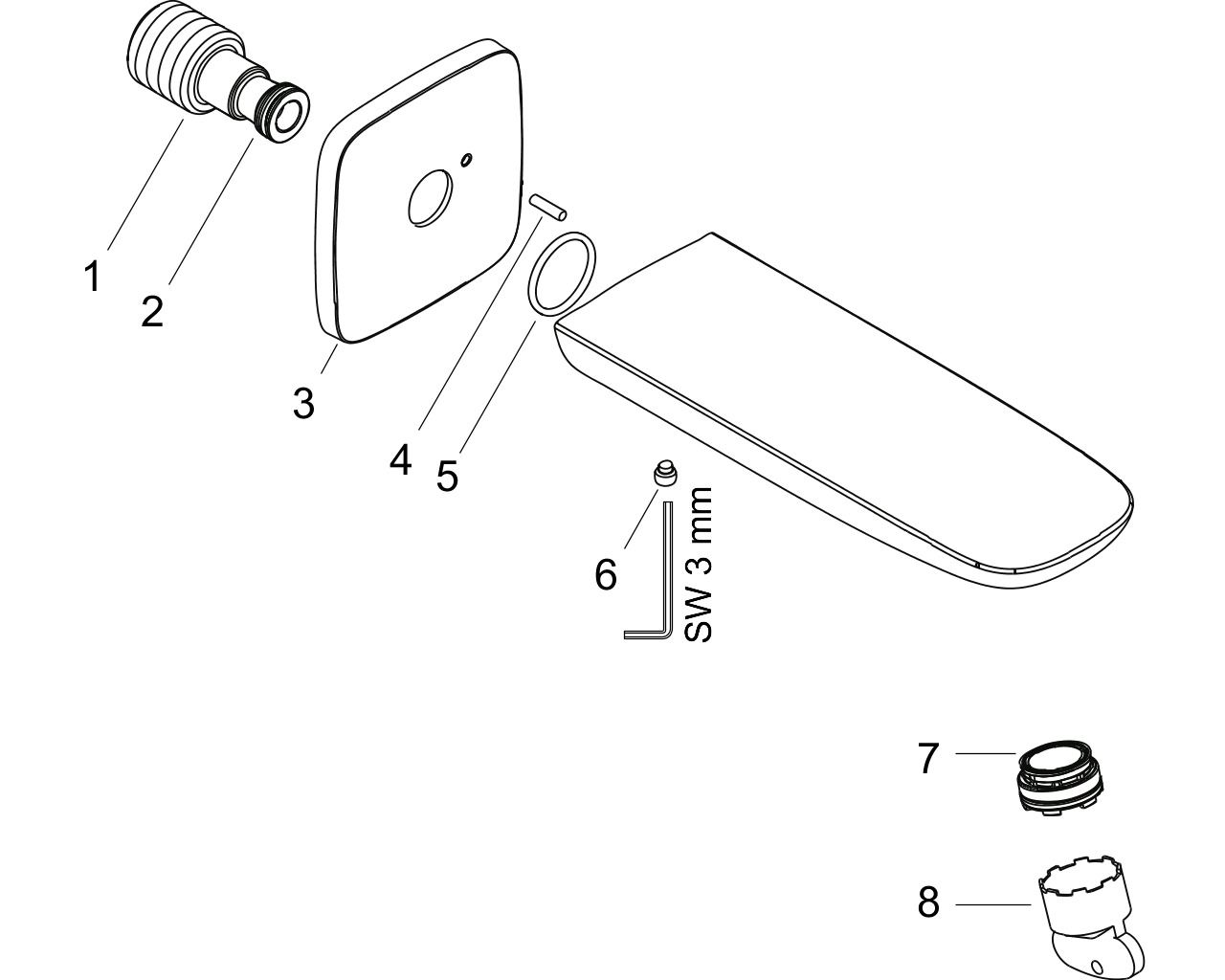 1
2
3
4
5
6
SW 3 mm
7
8