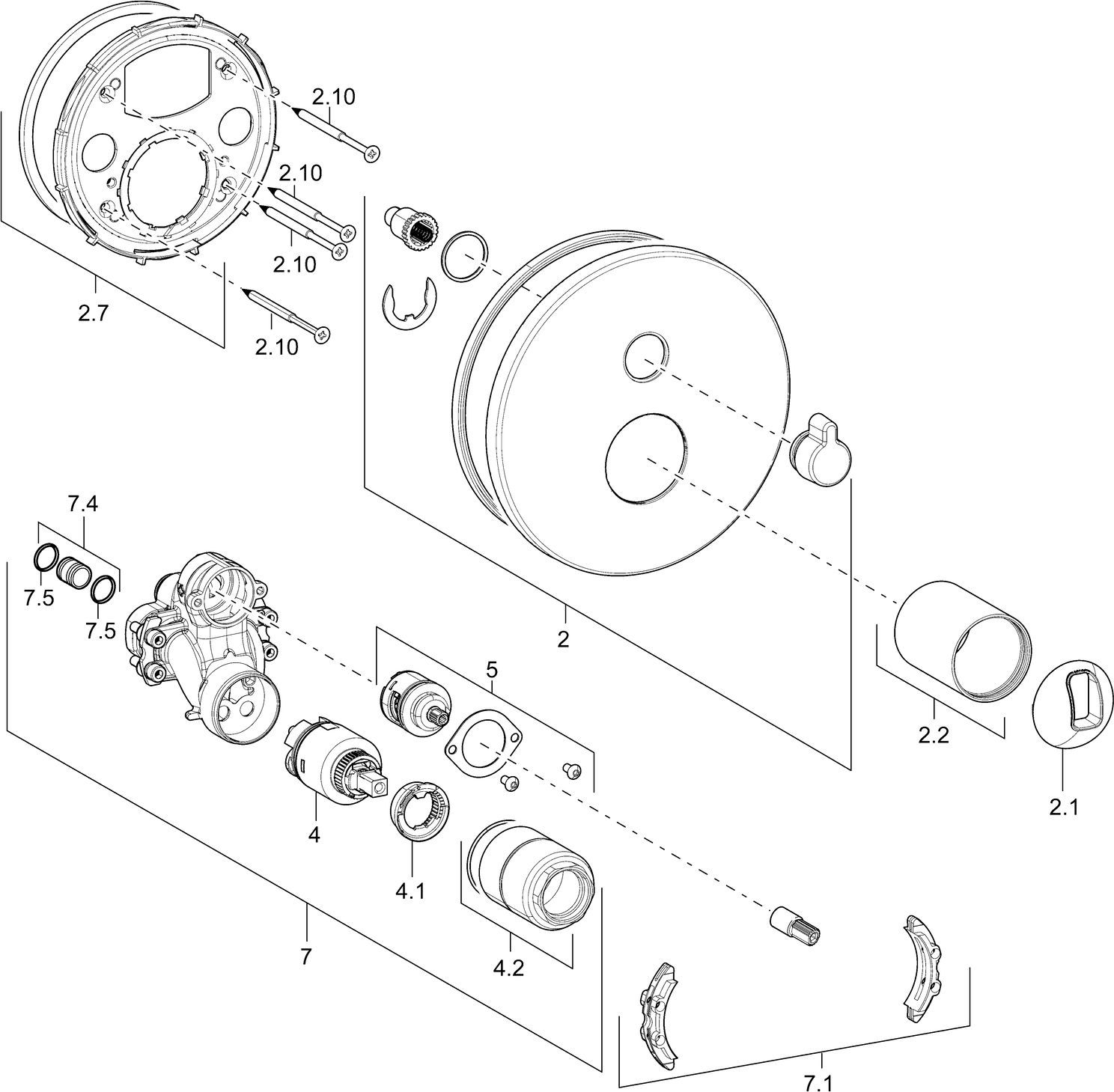 2.10
2.10
2.10
2.7
2.10
7.4
7.5
7.5
2
5
2.2
2.1
4
4.1
7
4.2
7.1