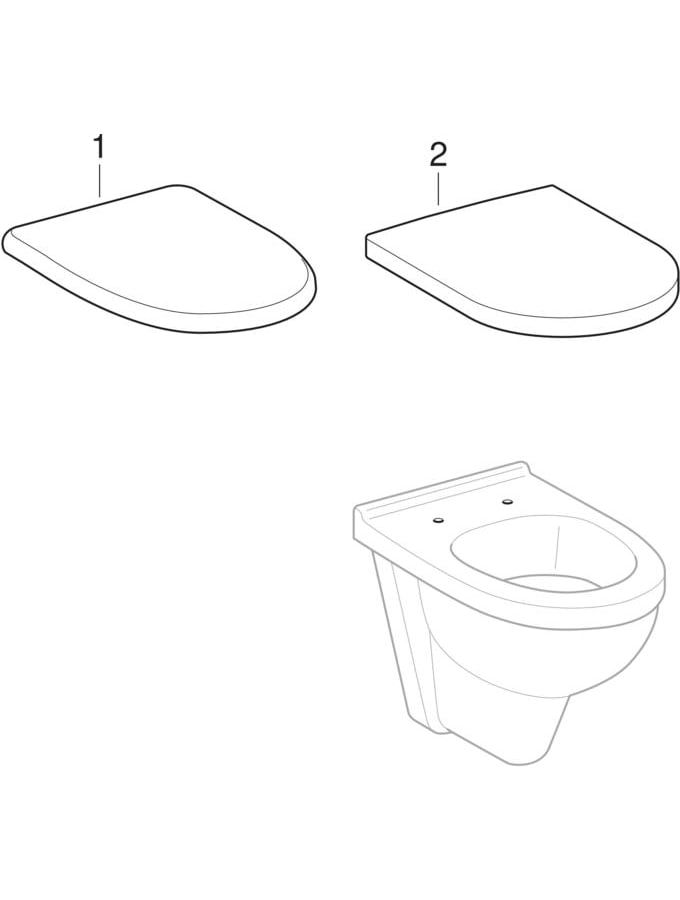 1

2