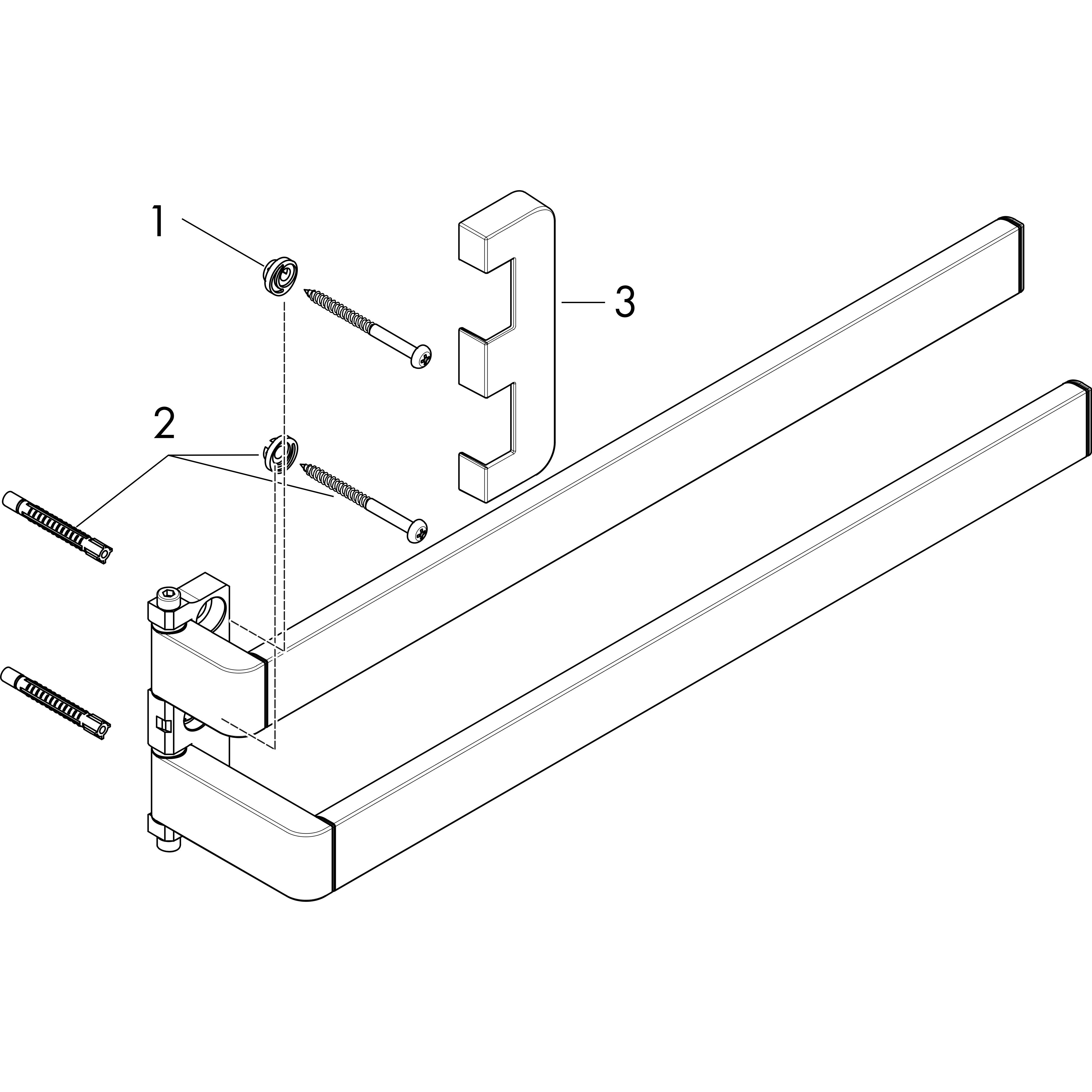 1

3

2