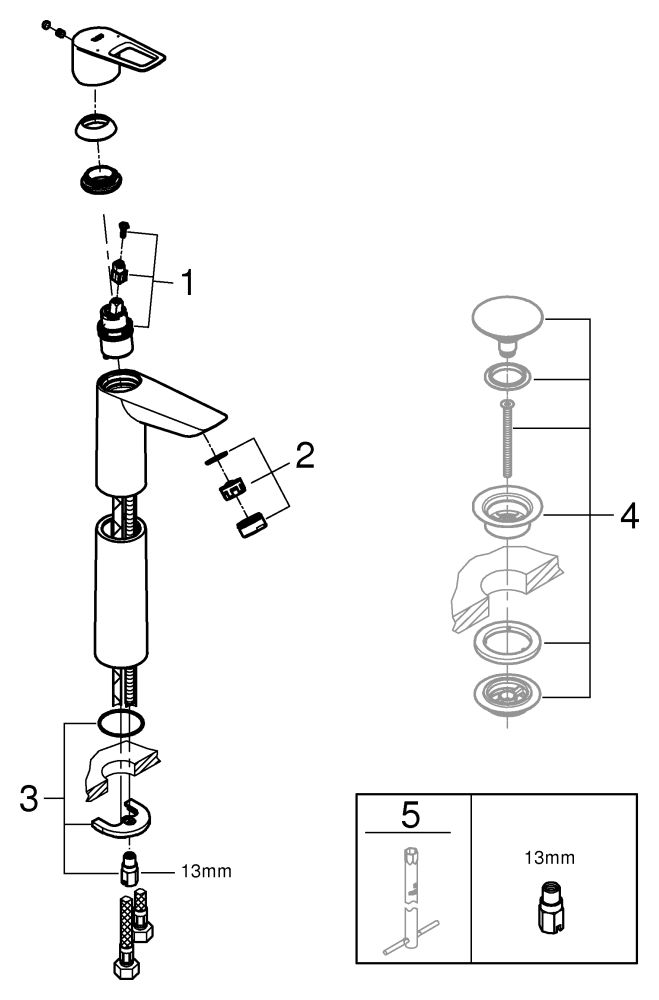 1
2
3
13mm
4
5
13mm