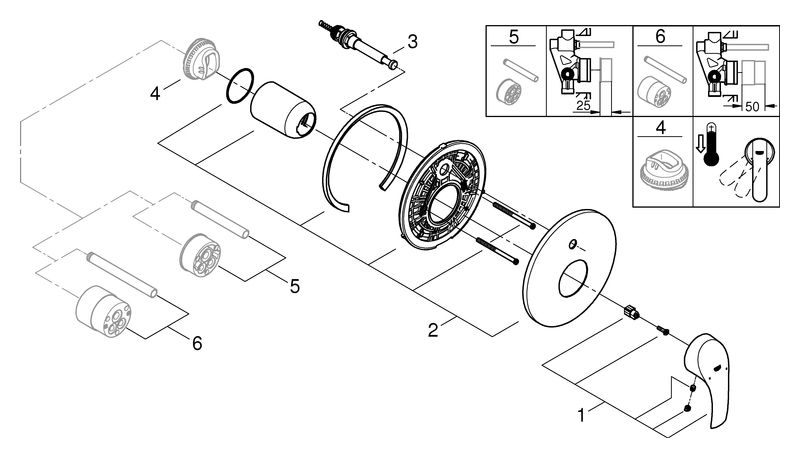 3
4
5
6
2
1
5
25
6
50
4