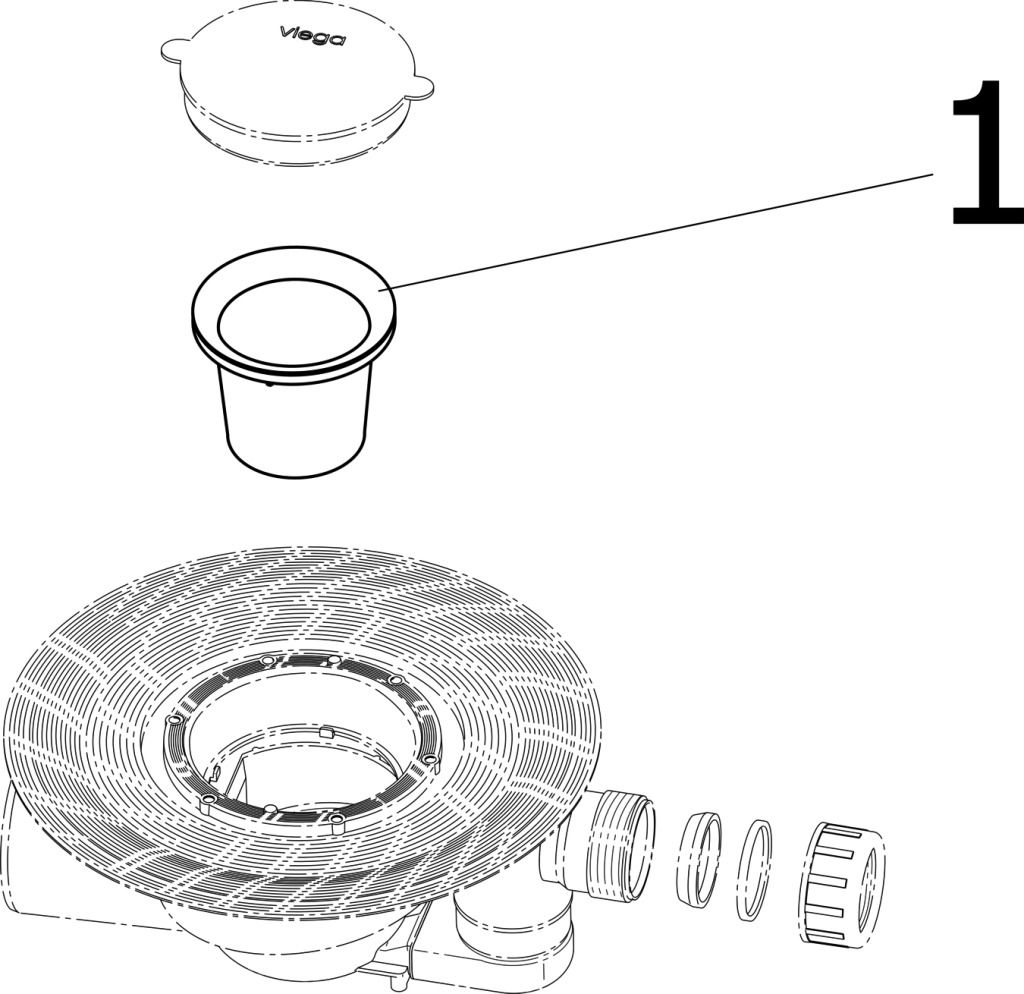 Viega

1