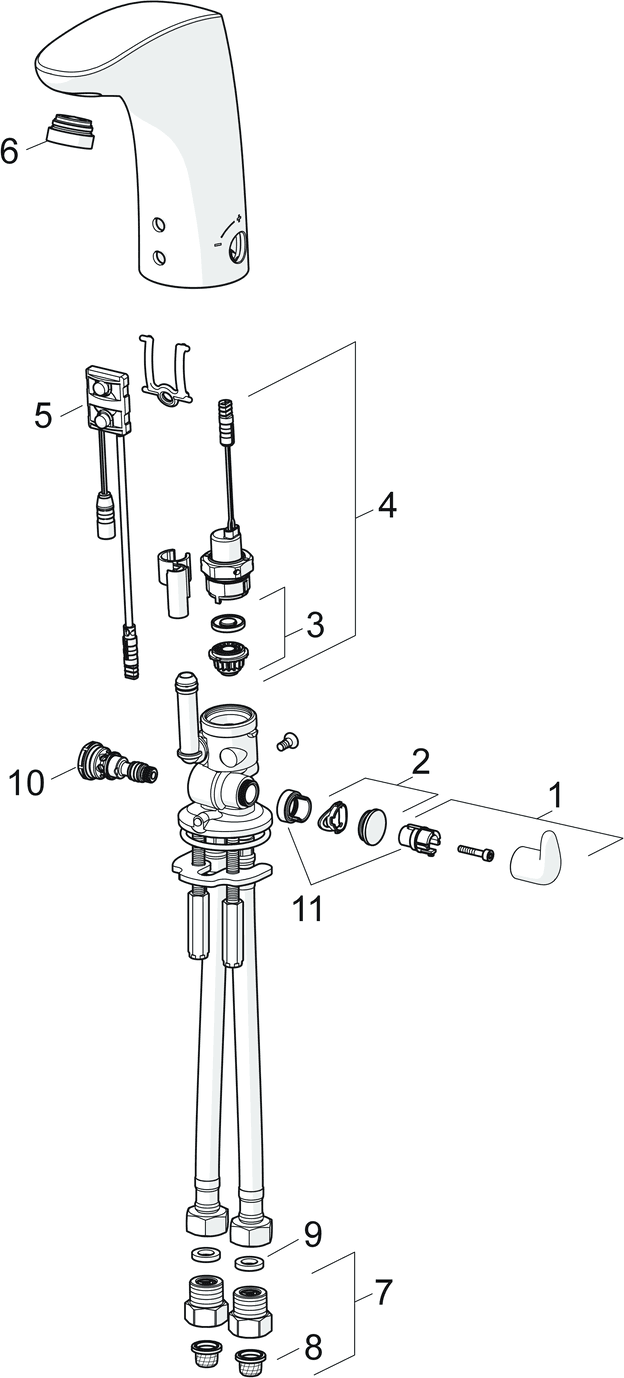 6
5
4
3
10
2
1
11
9
7
8