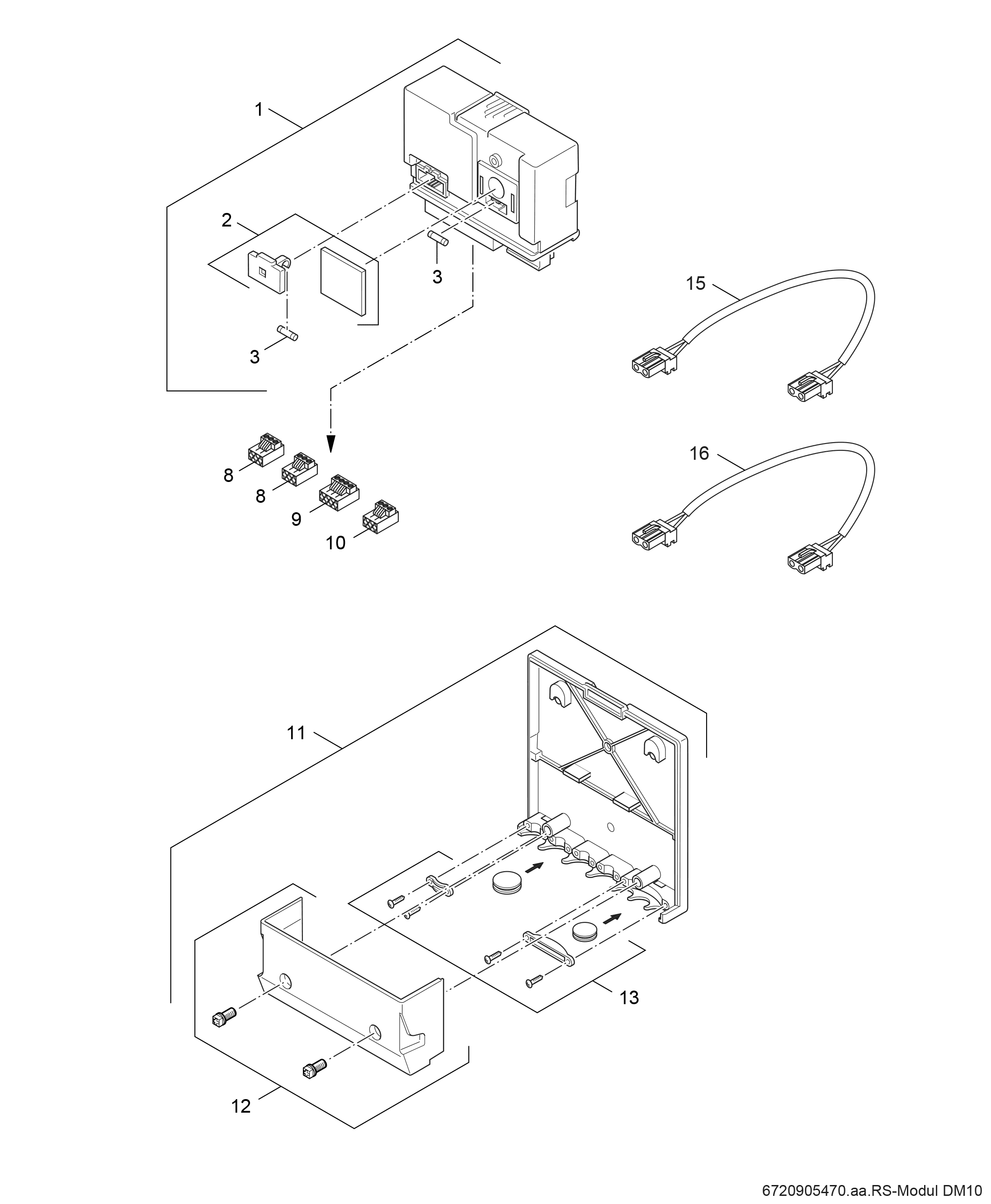 1
2
3
3
15
8
8
9
10
16
11
13
12
6720905470.aa.RS-Modul DM10