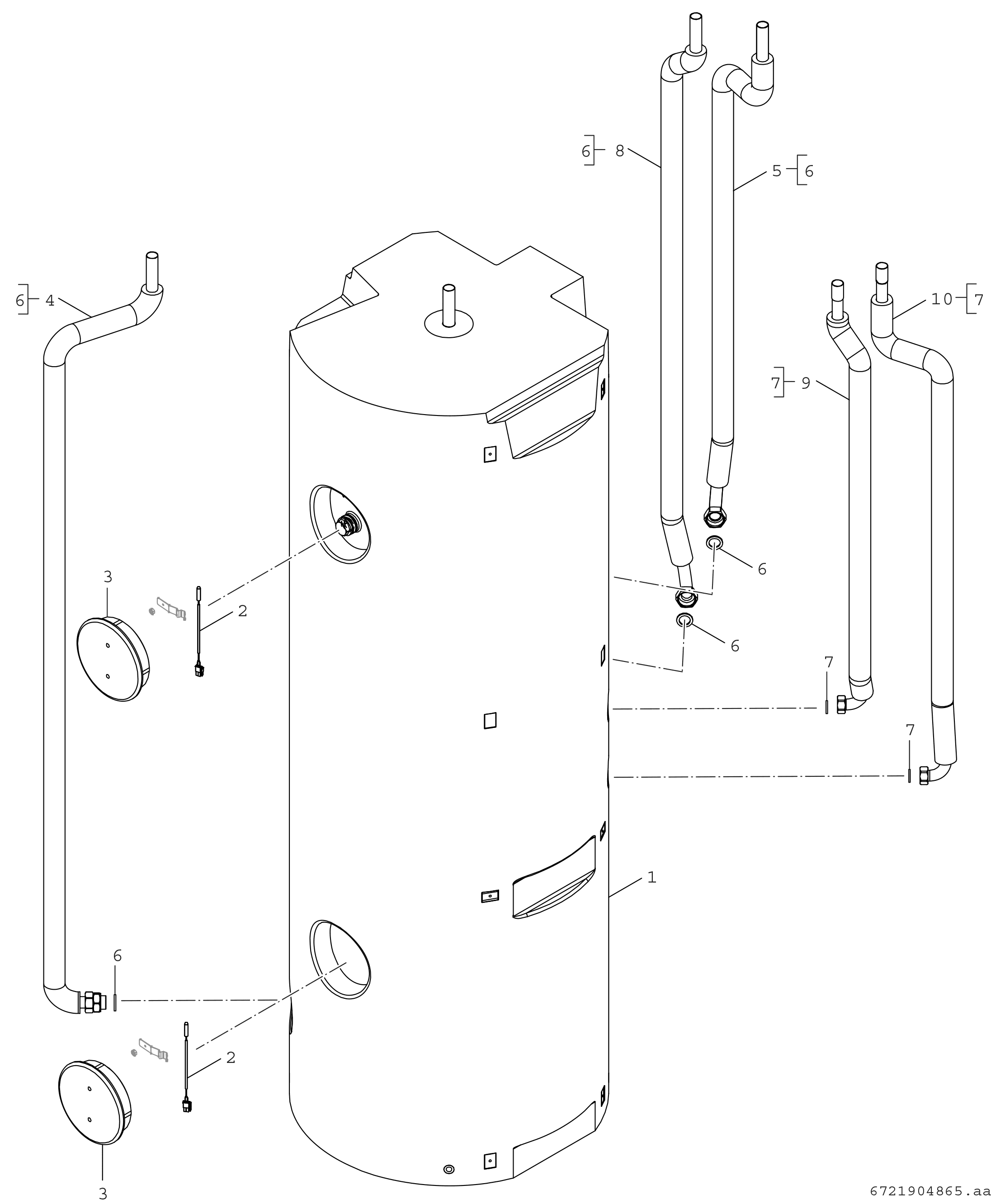 6 8
5 6
6 4
10 7
7 9
3
2
6
6
7
7
1
6
2
3
6721904865.aa