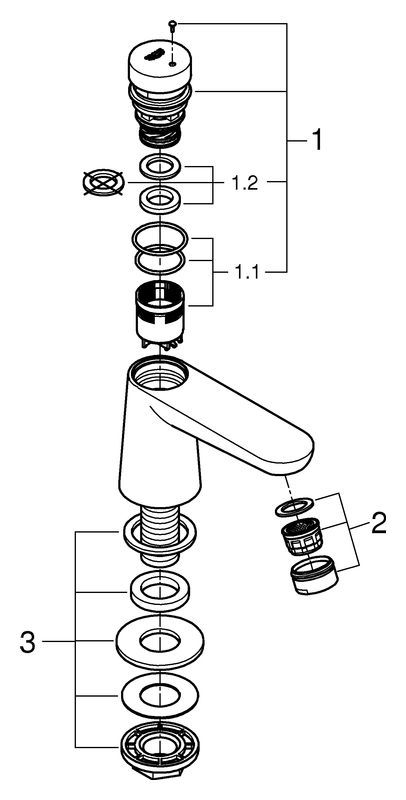 1
1.2
1.1
2
3