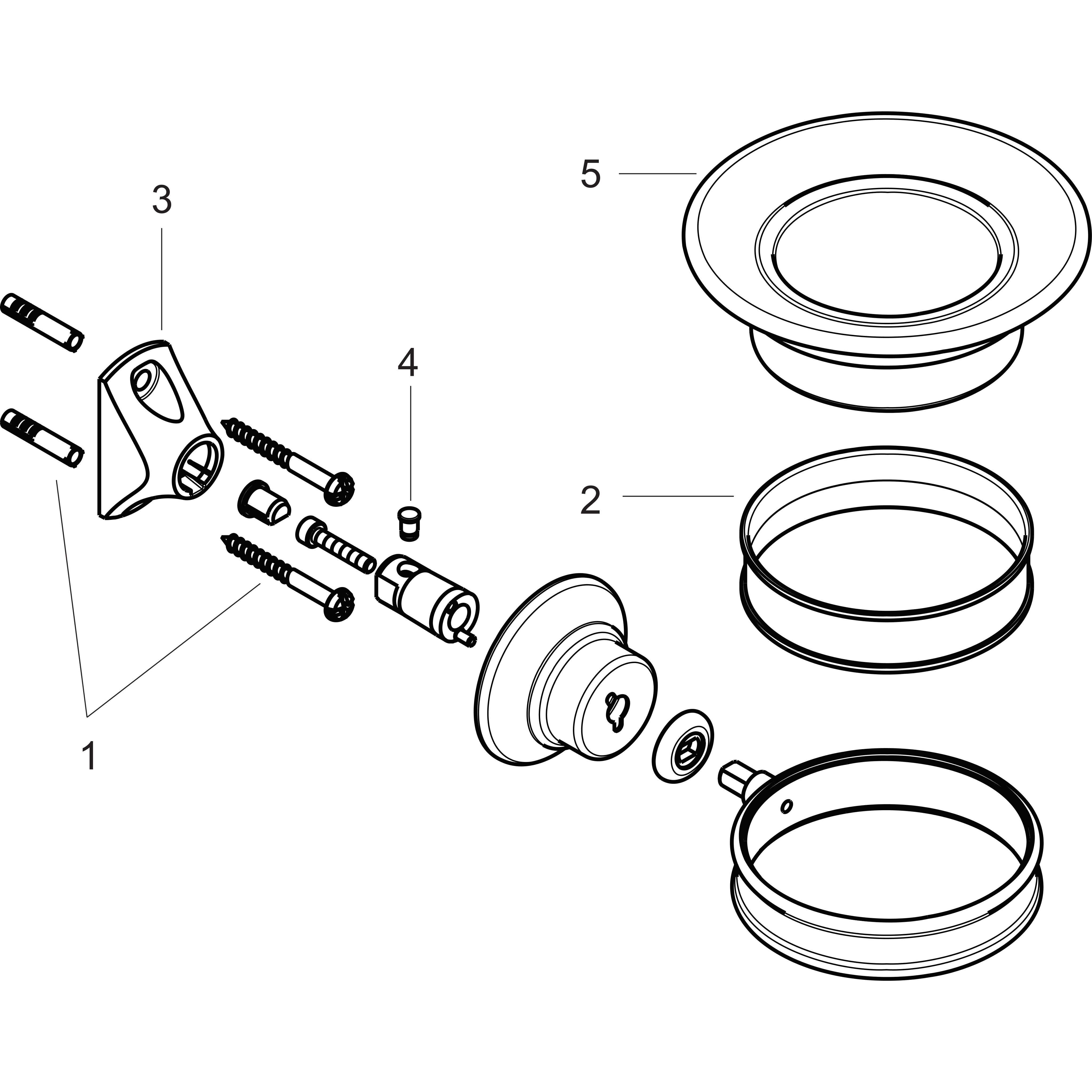 5

3

4

2

1