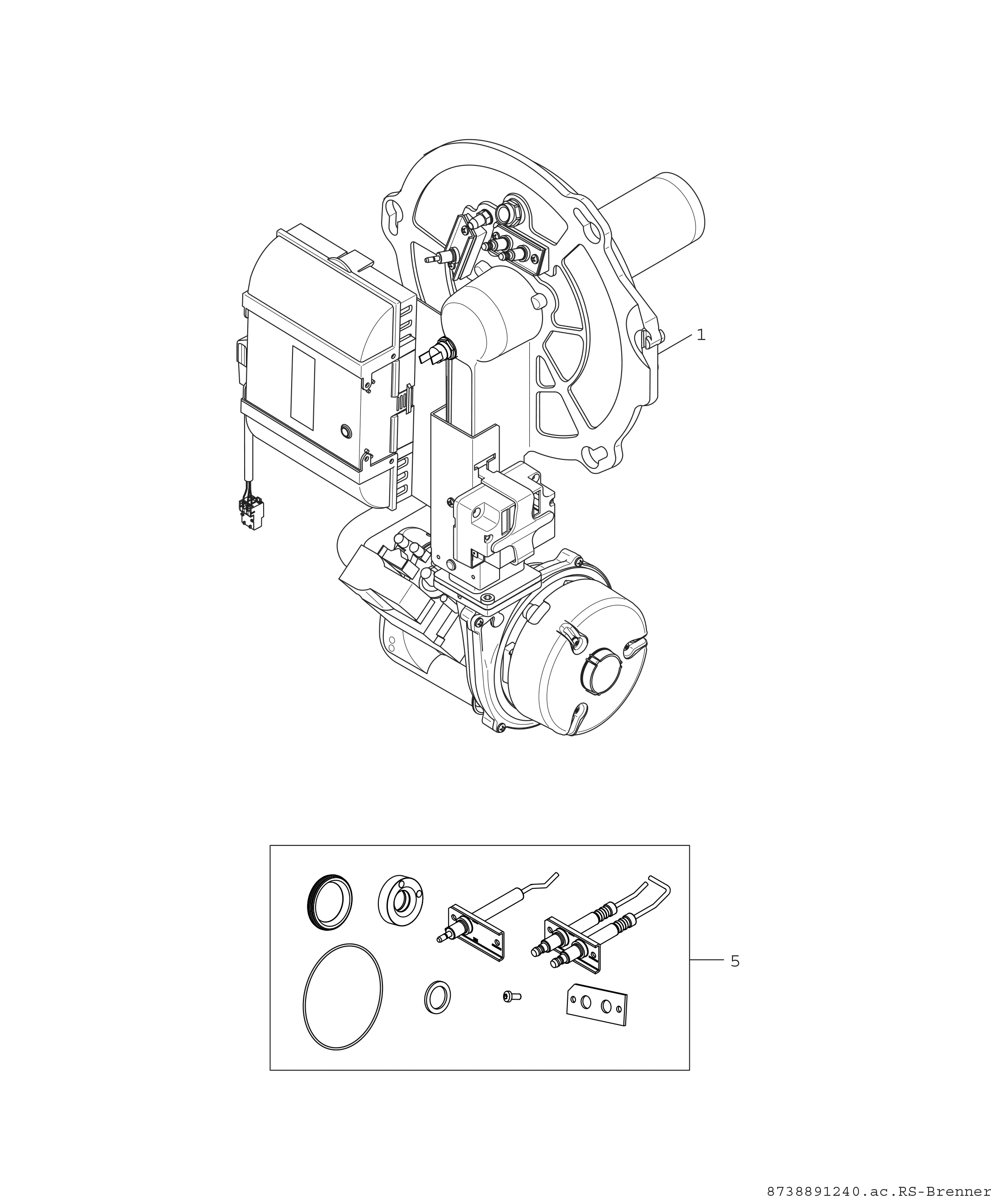 1

5

8738891240.ac.RS-Brenner