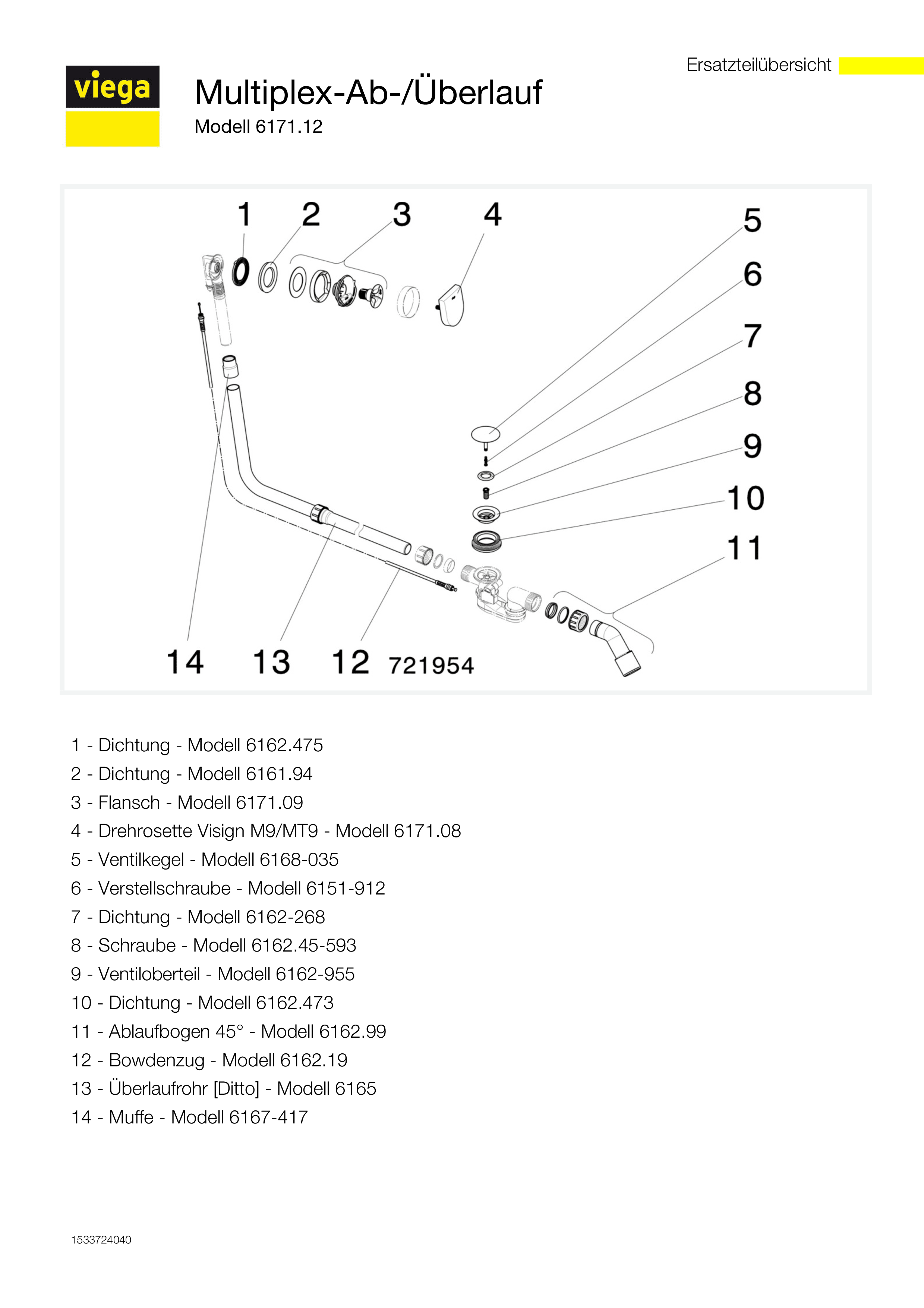 Ersatzteilübersicht

viega

Multiplex-Ab-/Überlauf
Modell 6171.12

1 2 3 4 5 6 7 8 9 10 11 14 13 12 721954

1 - Dichtung - Modell 6162.475
2 - Dichtung - Modell 6161.94
3 - Flansch - Modell 6171.09
4 - Drehrosette Visign M9/MT9 - Modell 6171.08
5 - Ventilkegel - Modell 6168-035
6 - Verstellschraube - Modell 6151-912
7 - Dichtung - Modell 6162-268
8 - Schraube - Modell 6162.45-593
9 - Ventiloberteil - Modell 6162-955
10 - Dichtung - Modell 6162.473
11 - Ablaufbogen 45° - Modell 6162.99
12 - Bowdenzug - Modell 6162.19
13 - Überlaufrohr [Ditto] - Modell 6165
14 - Muffe - Modell 6167-417

1533724040