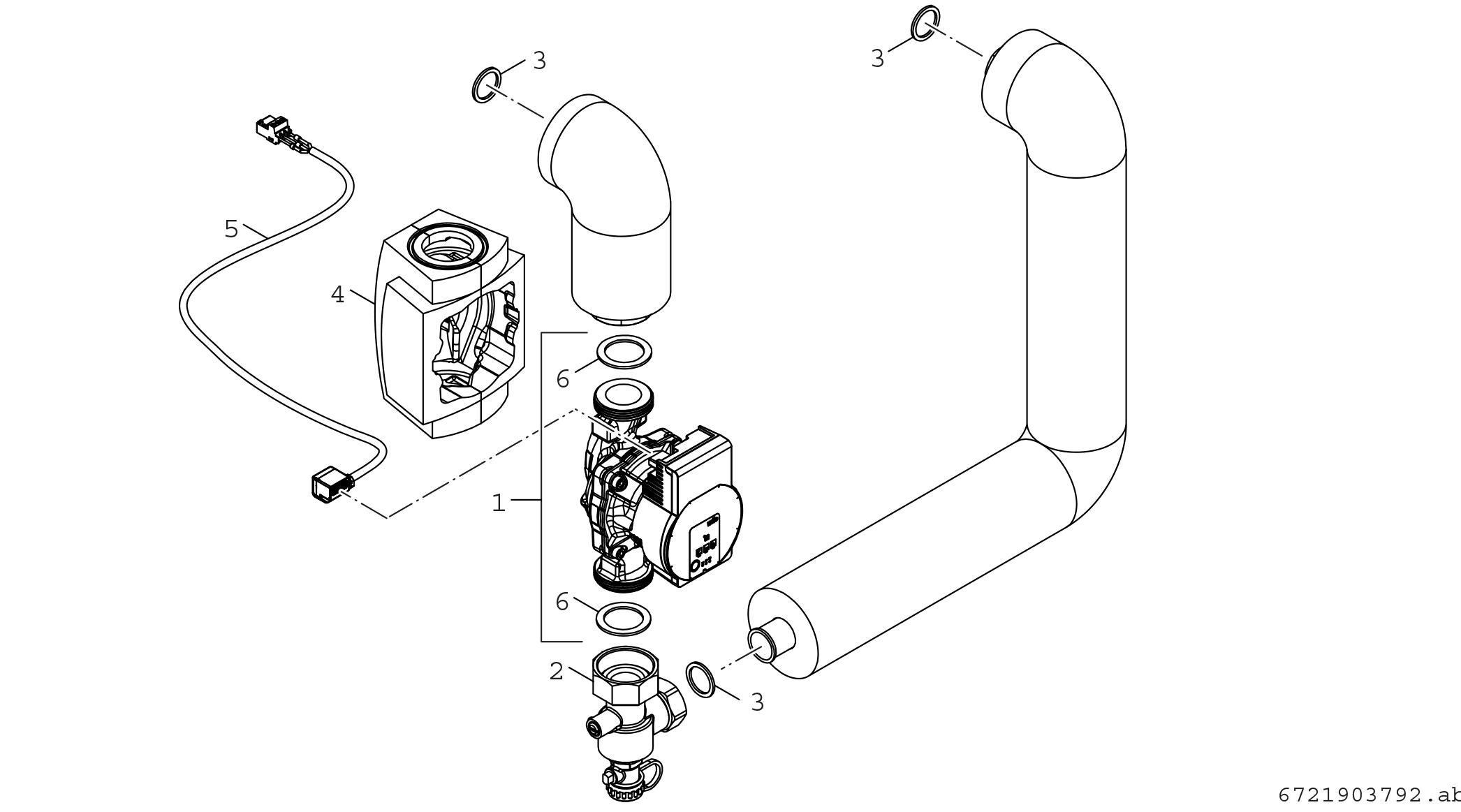 3
3
5
4
6
1
6
2
3
6721903792.ab