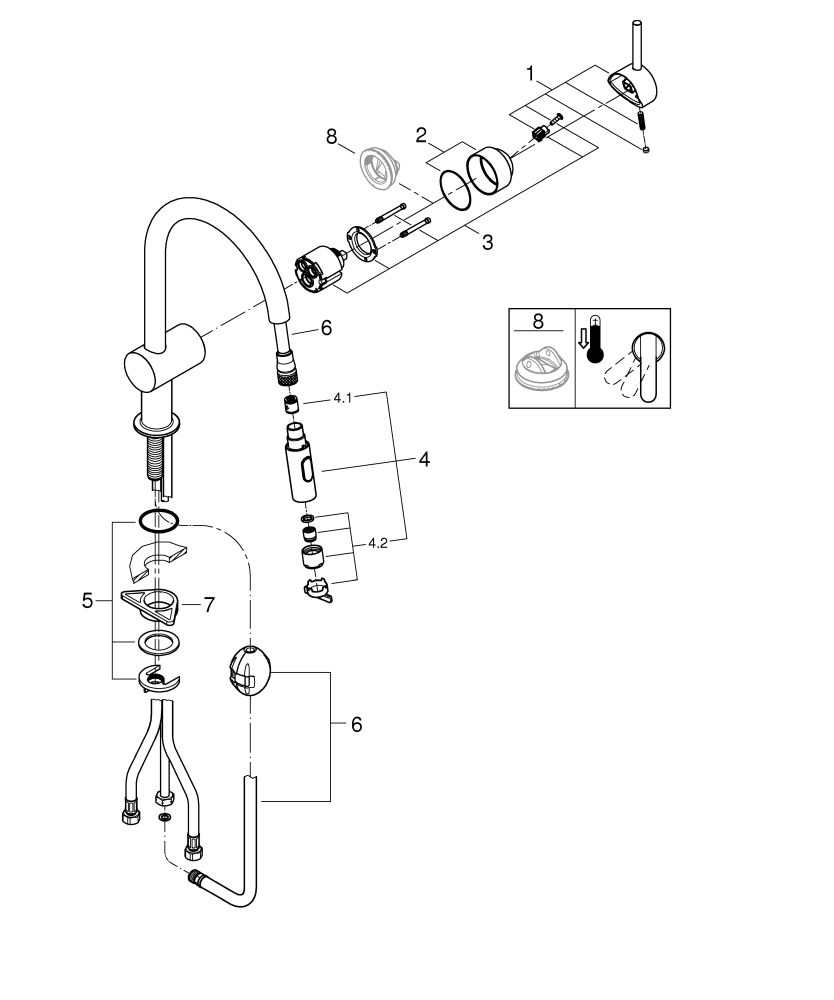 1
8
2
3
6
8
4.1
4
4.2
5
7
6