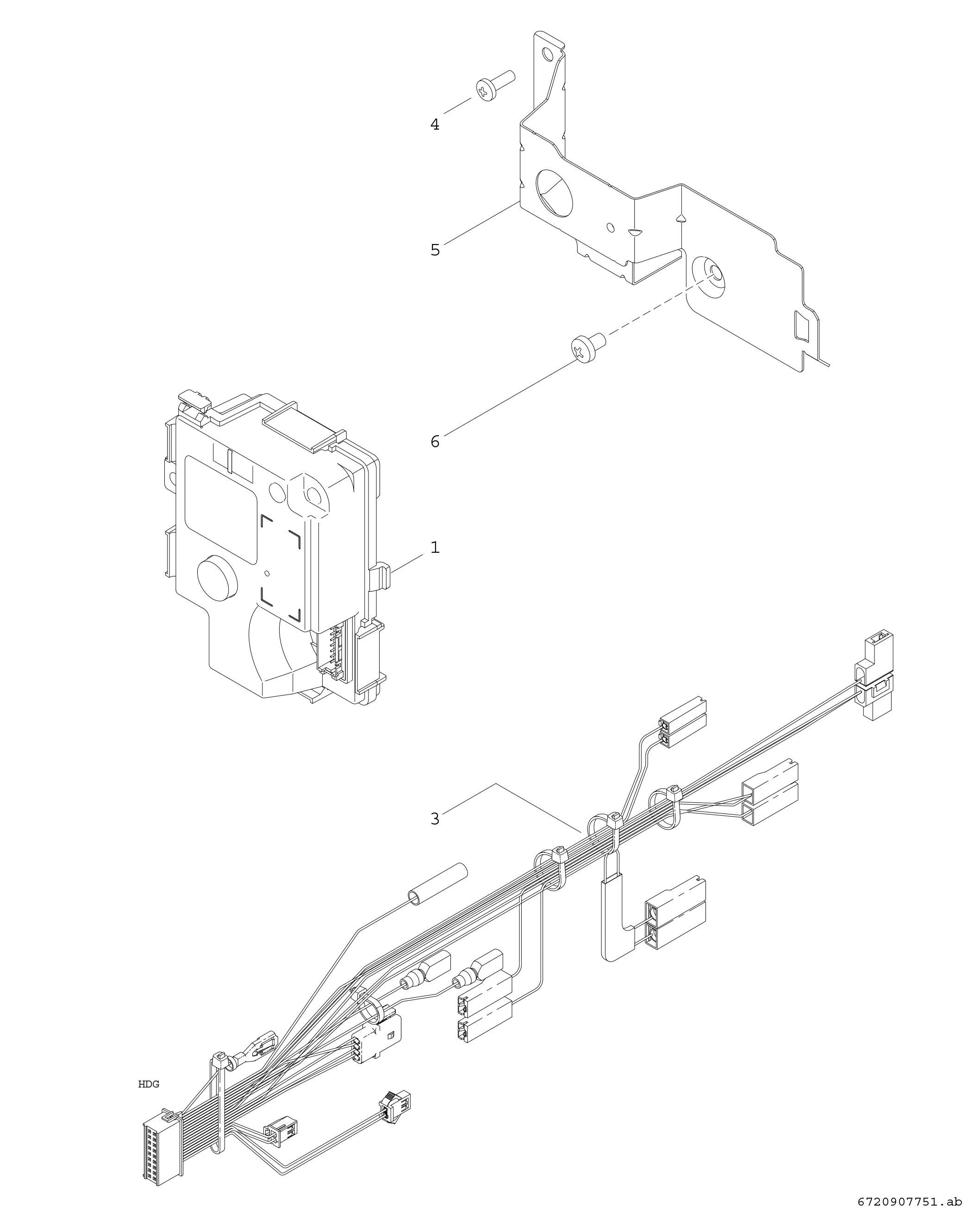 4

5

6

1

3

HDG

6720907751.ab