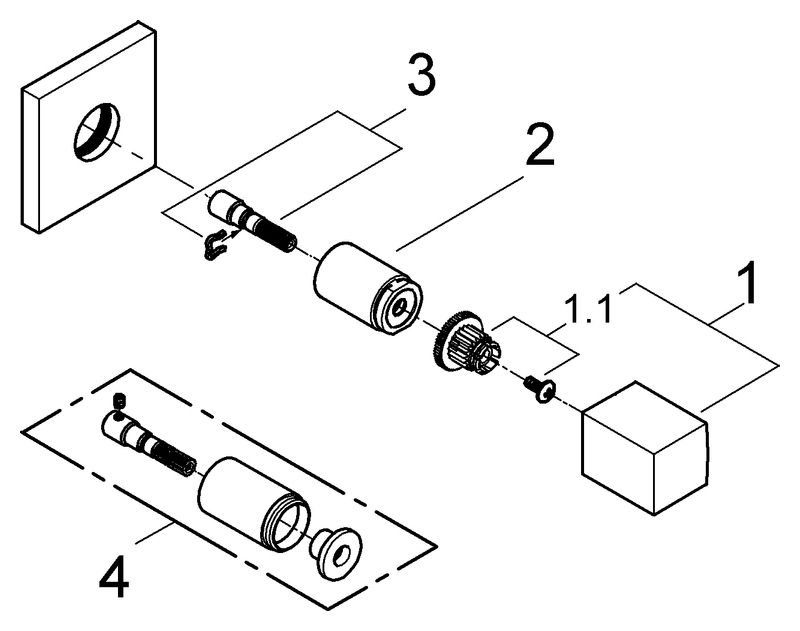 3
2
1.1
1
4