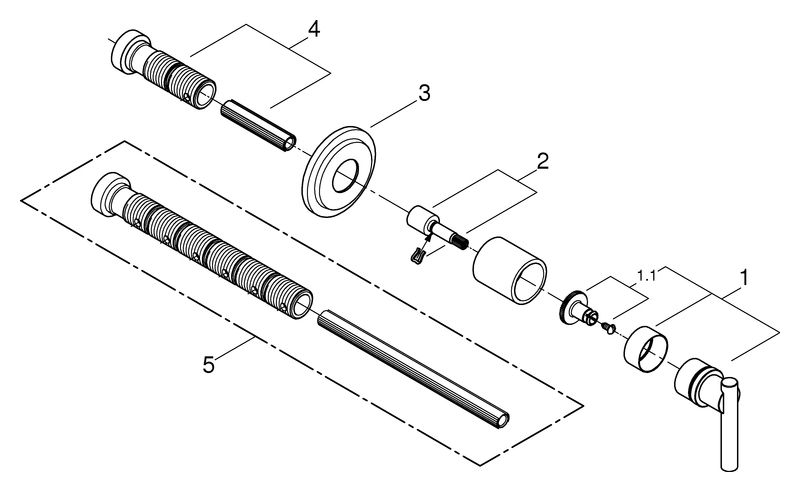 4
3
2
1.1
1
5