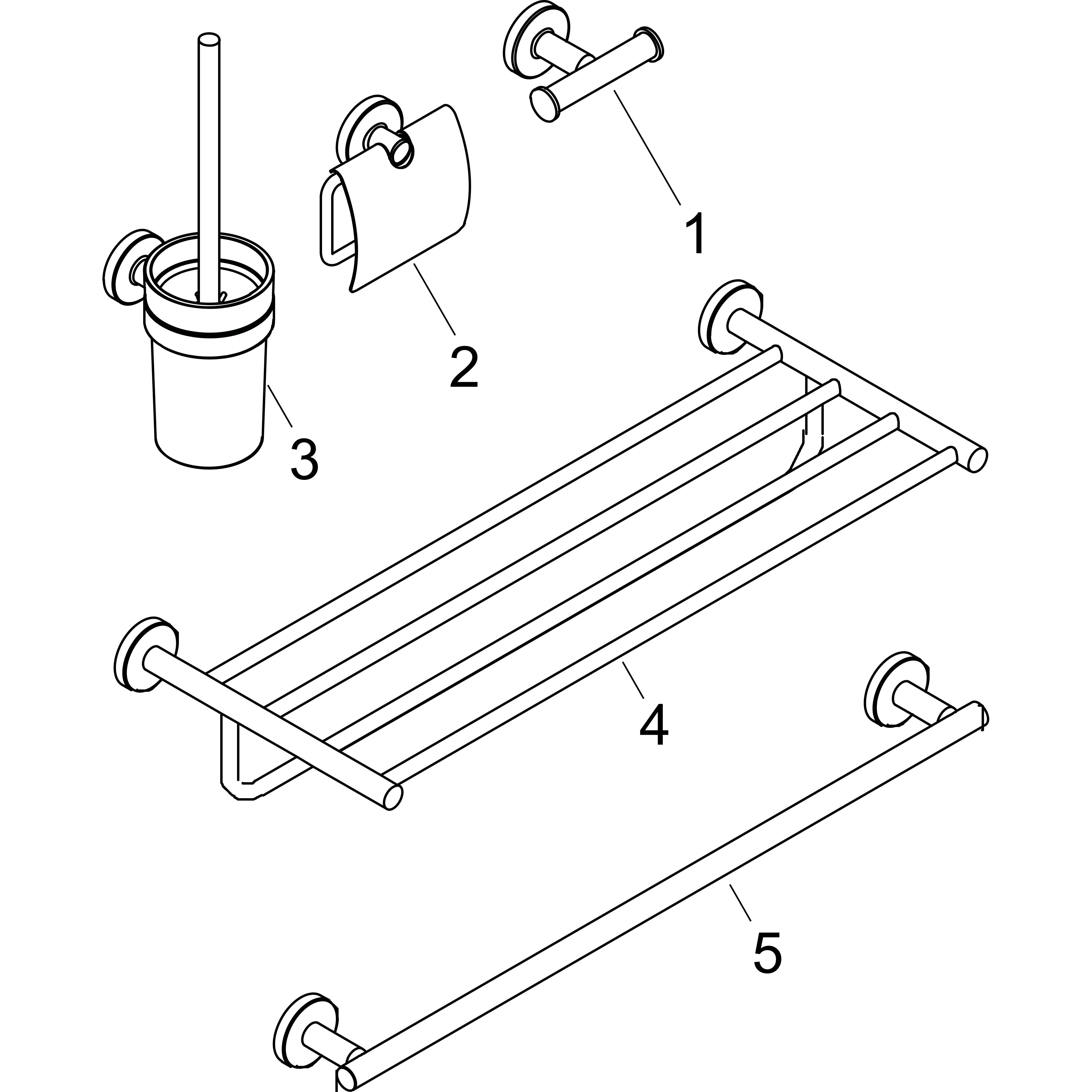 1
2
3
4
5