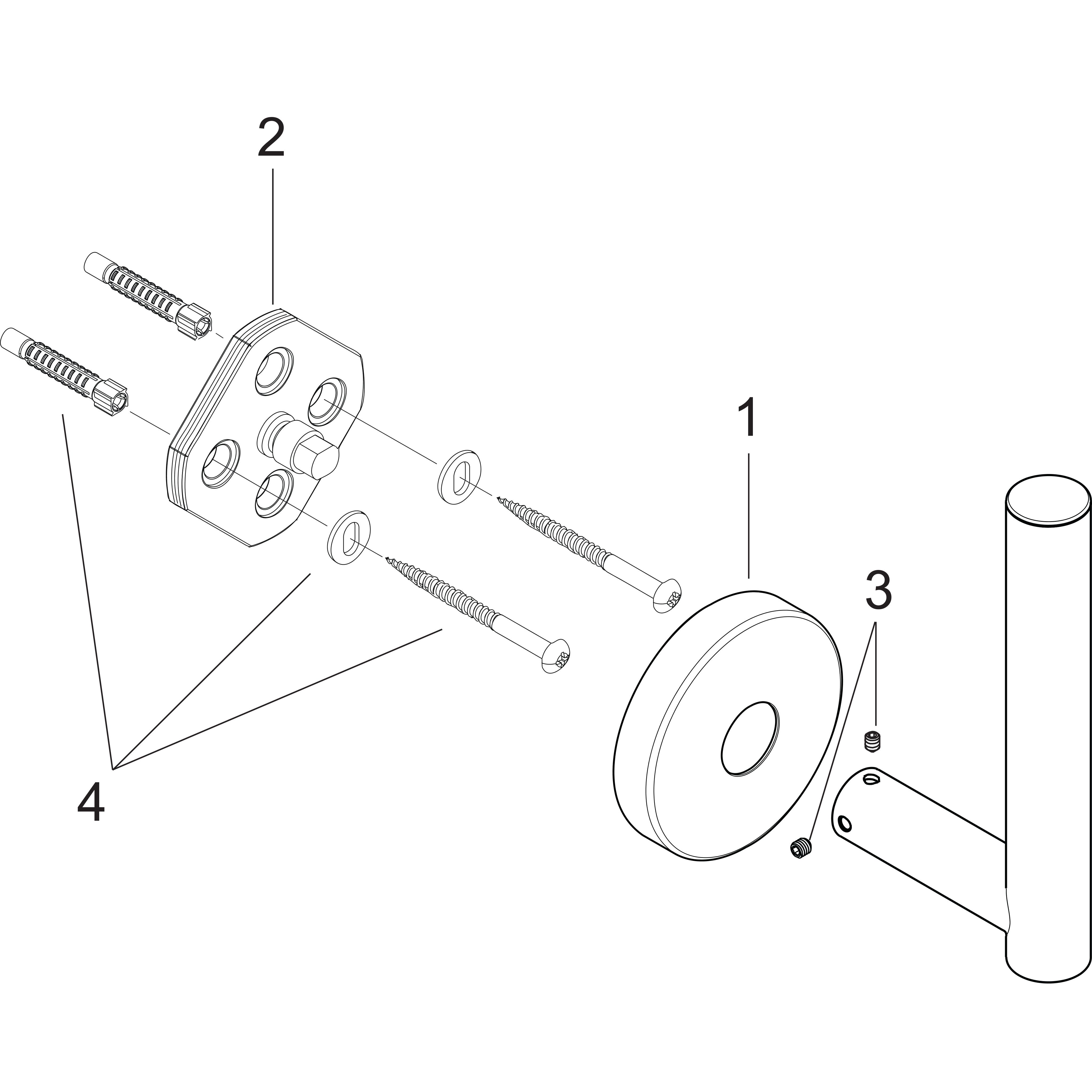 2

1

3

4