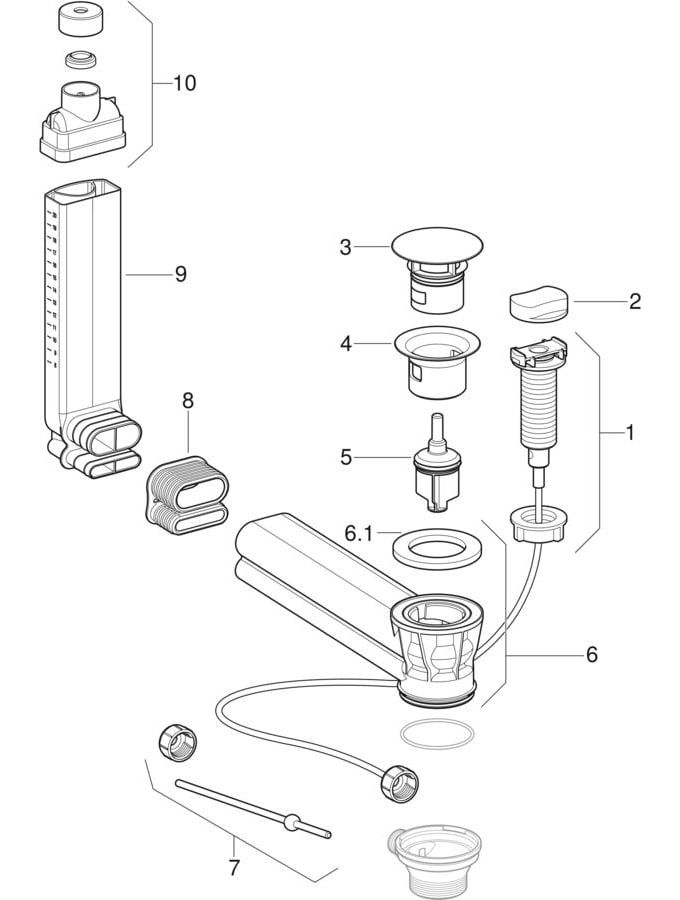 10
9
3
2
4
8
1
5
6.1
6
7