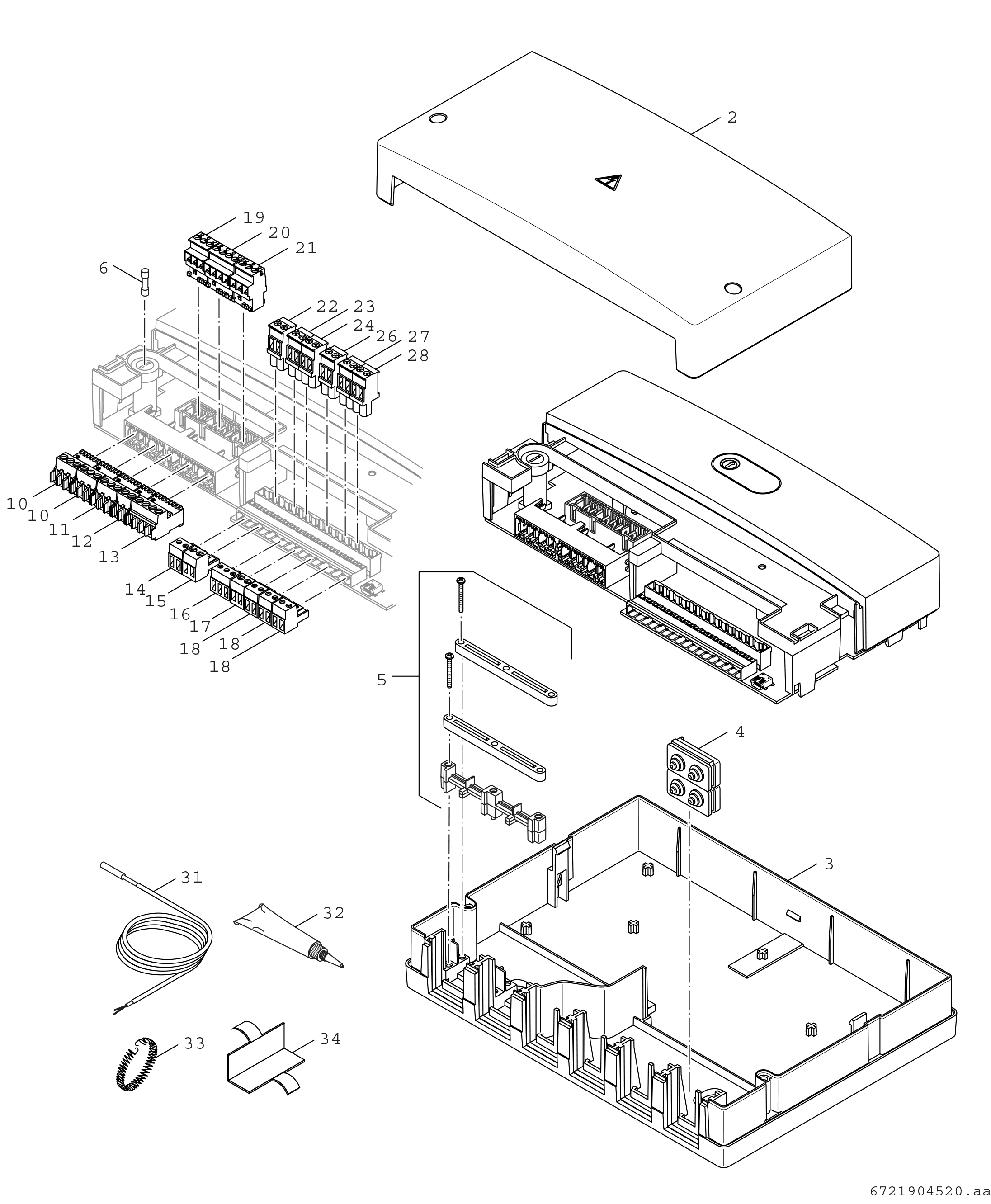 2
19
20
21
6
22
23
24
26
27
28
10
10
11
12
13
14
15
16
17
18
18
18
5
4
3
31
32
33
34
6721904520.aa