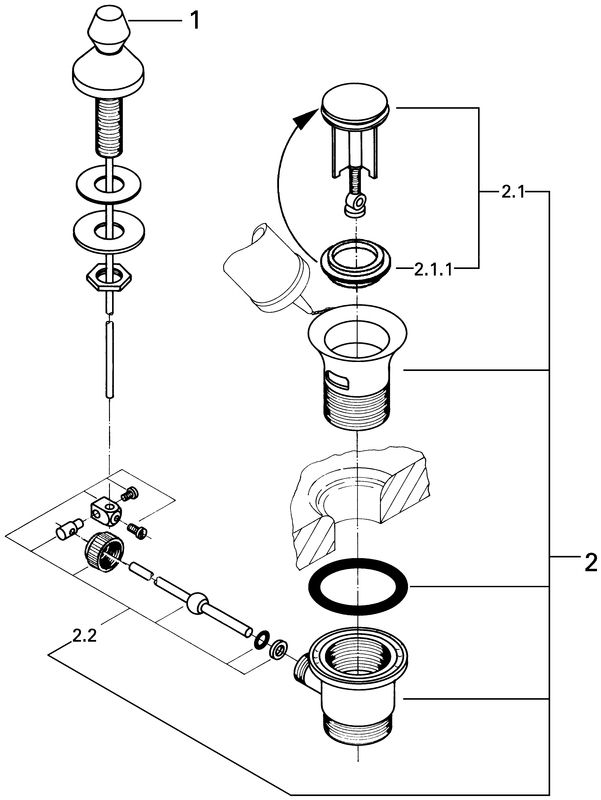 1

2.1

2.1.1

2

2.2