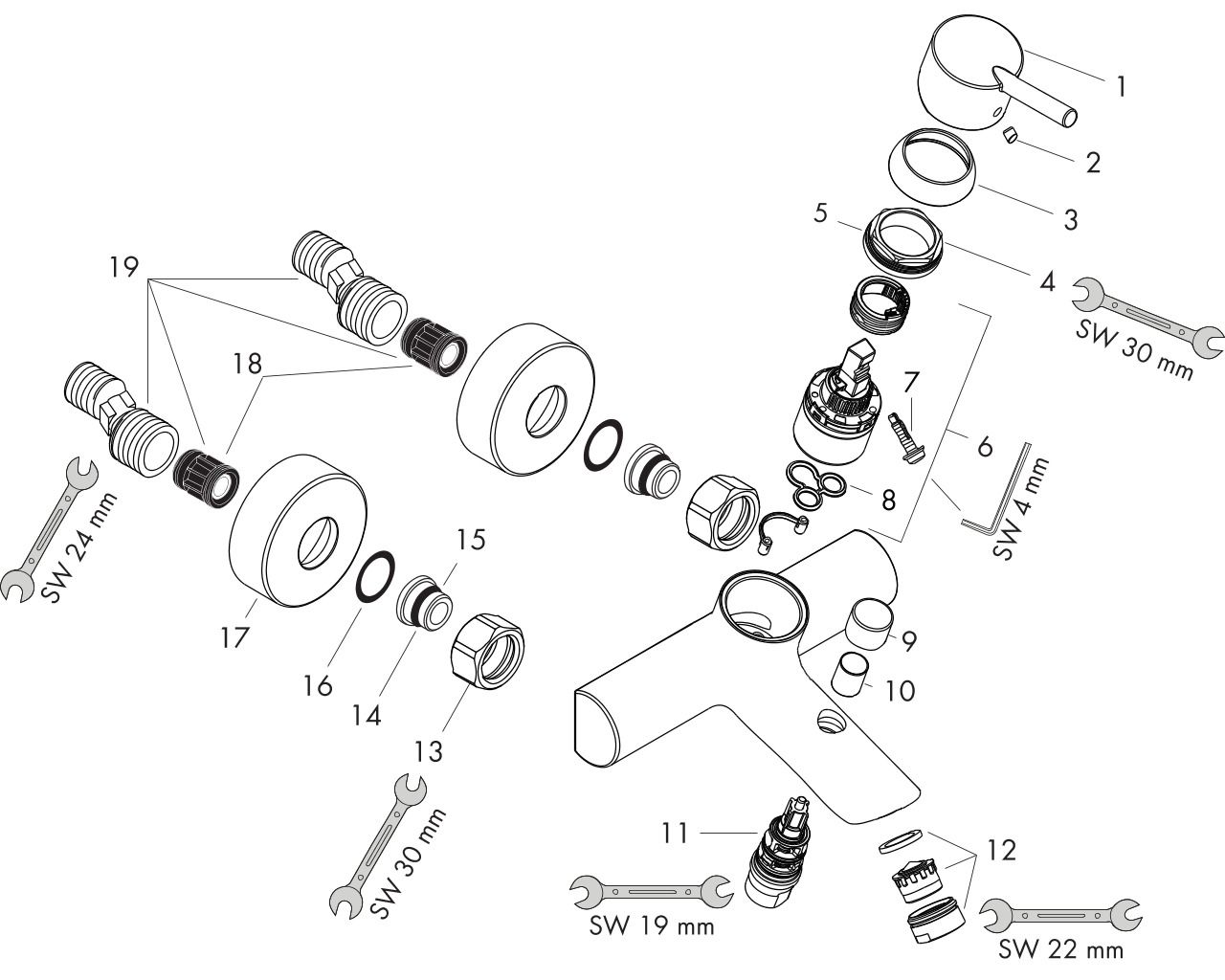 1
2
3
5
4
SW 30 mm
19
18
7
6
SW 4 mm
8
SW 24 mm
15
17
16
14
13
9
10
SW 30 mm
11
12
SW 19 mm
SW 22 mm