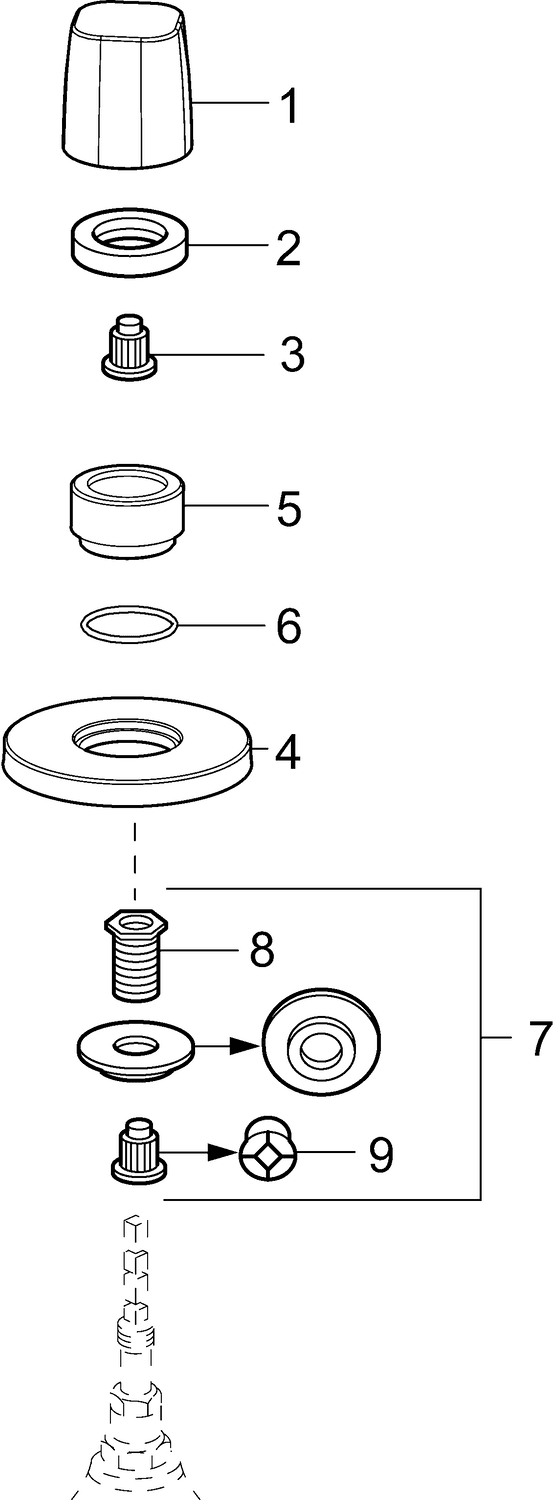 1
2
3
5
6
4
8
7
9