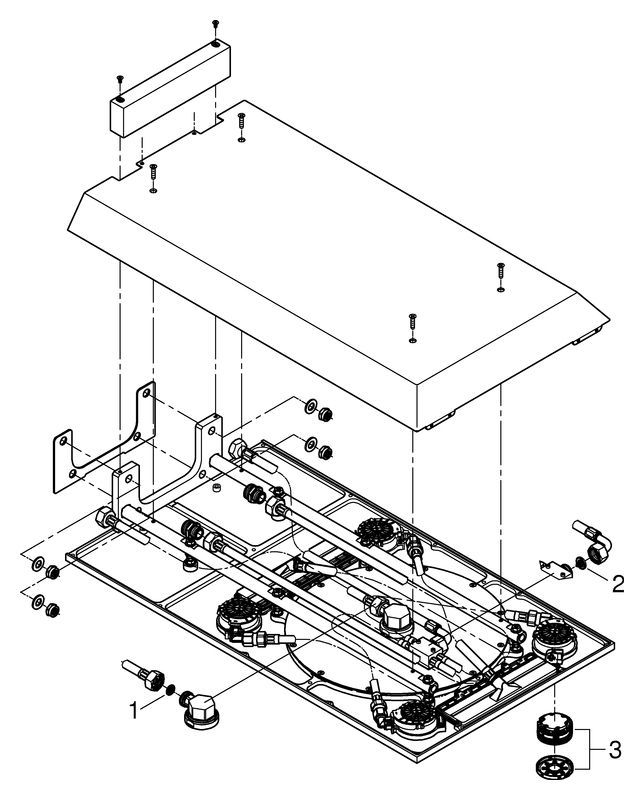 2
1
3