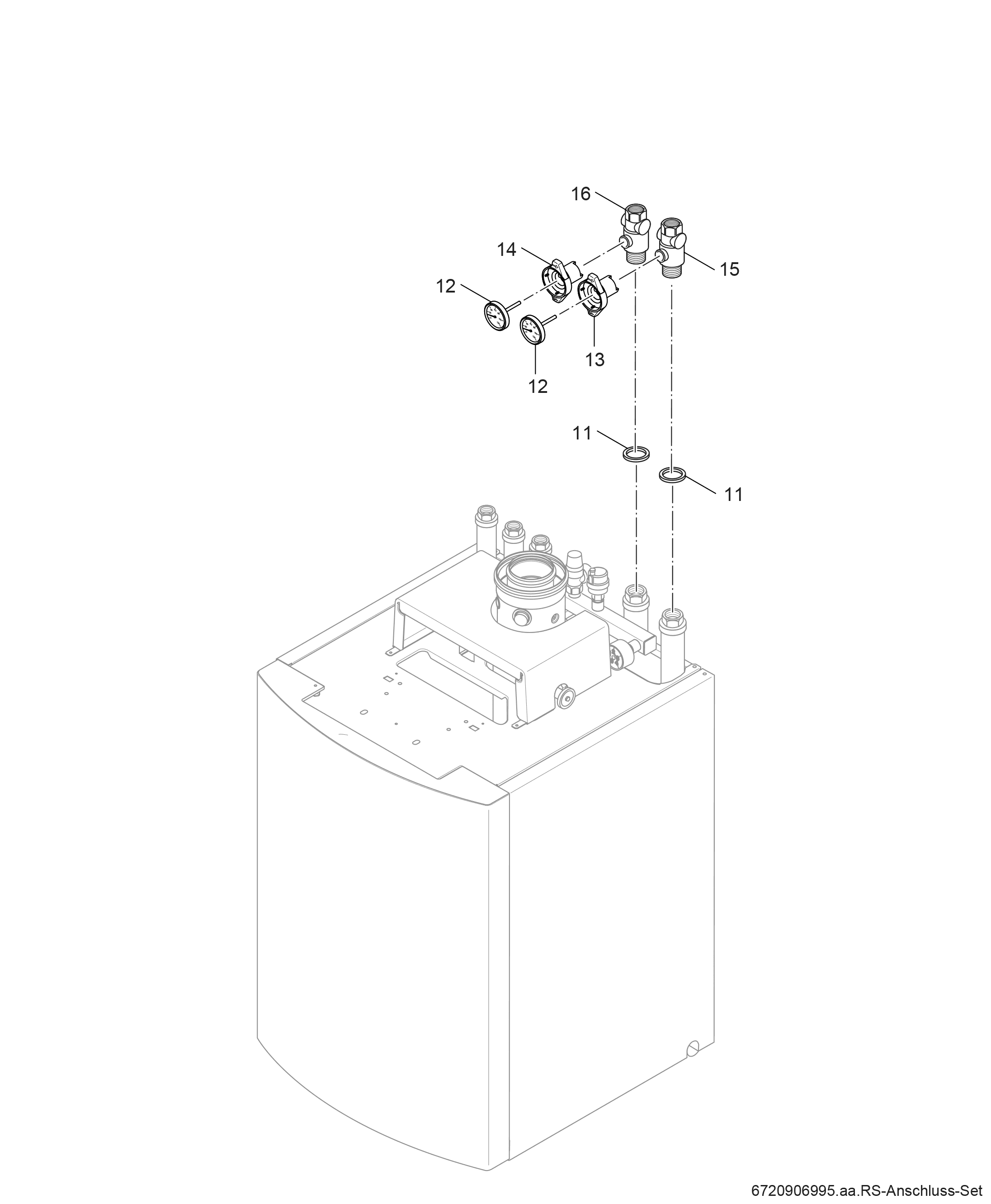 16
14
15
12
13
12
11
11
6720906995.aa.RS-Anschluss-Set