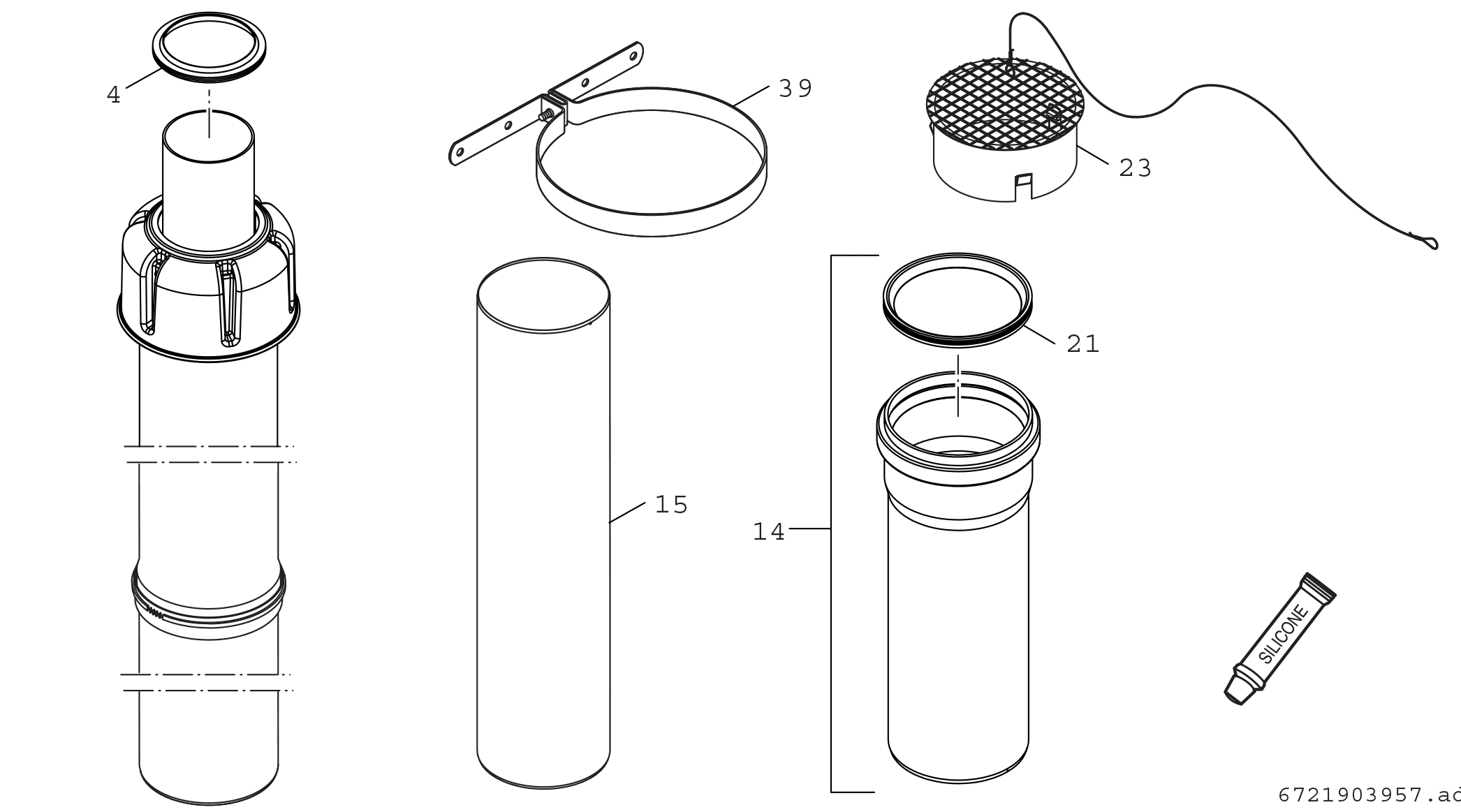 4

39

23

21

15

14

SILICONE

6721903957.ad