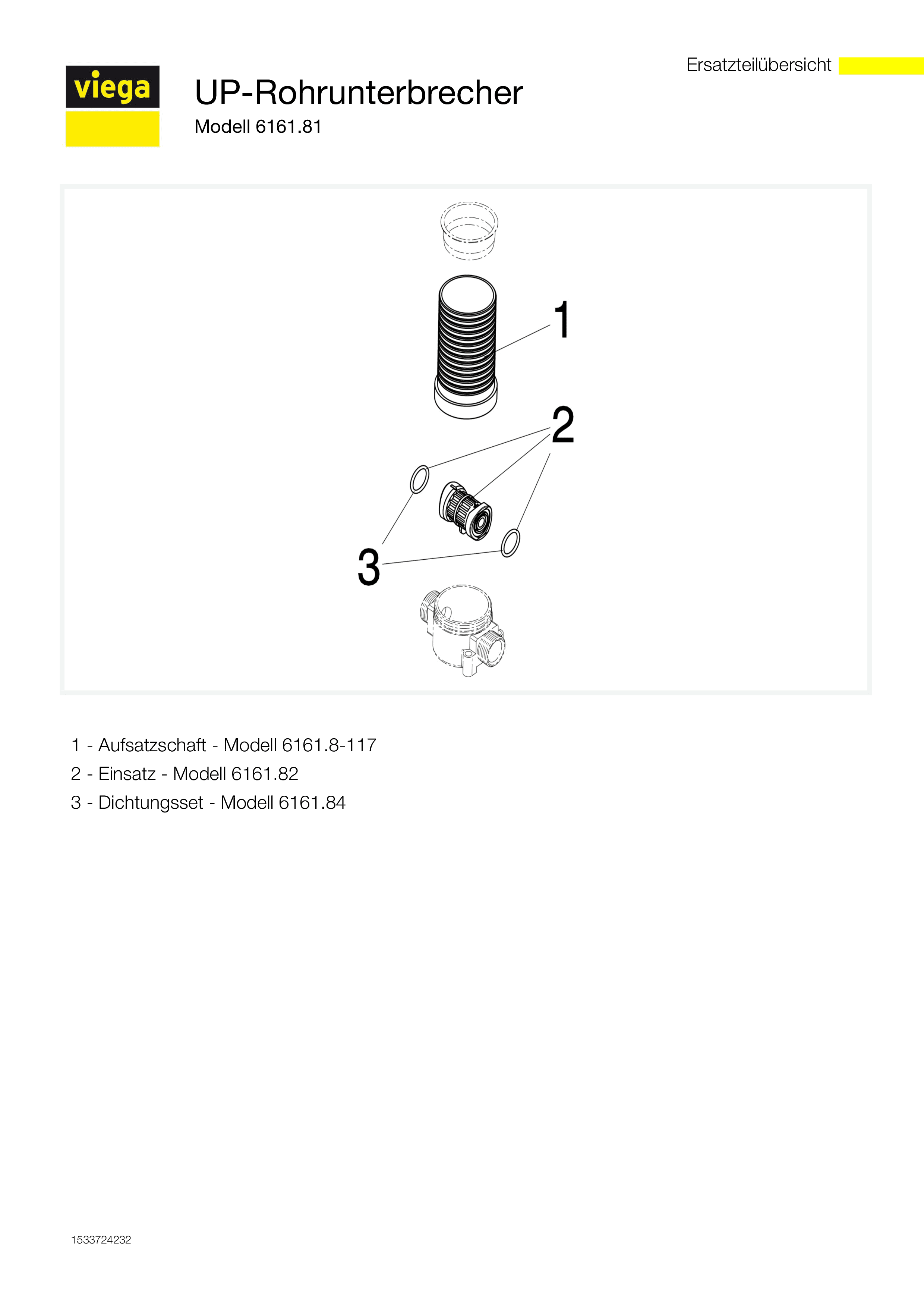 Ersatzteilübersicht

viega

UP-Rohrunterbrecher

Modell 6161.81

1

2

3

1 - Aufsatzschaft - Modell 6161.8-117

2 - Einsatz - Modell 6161.82

3 - Dichtungsset - Modell 6161.84

1533724232