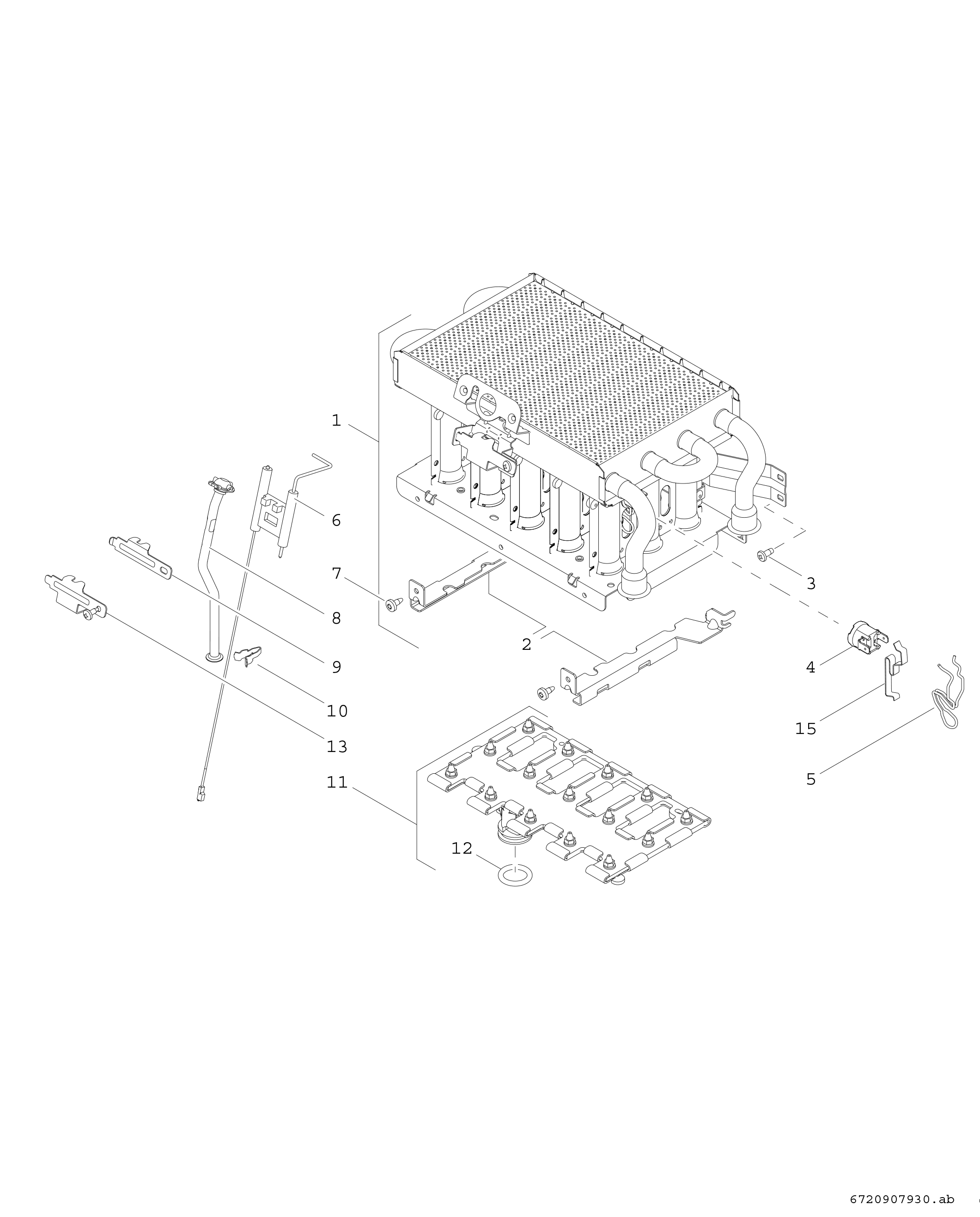 1
6
7
3
8
2
9
4
10
15
13
11
5
12
6720907930.ab