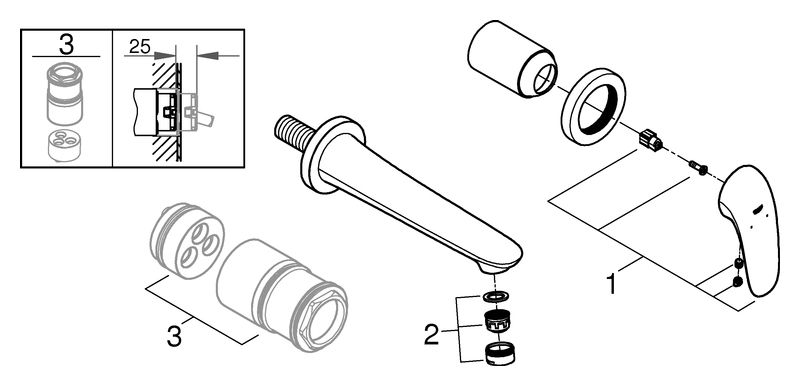 3
25
3
2
1