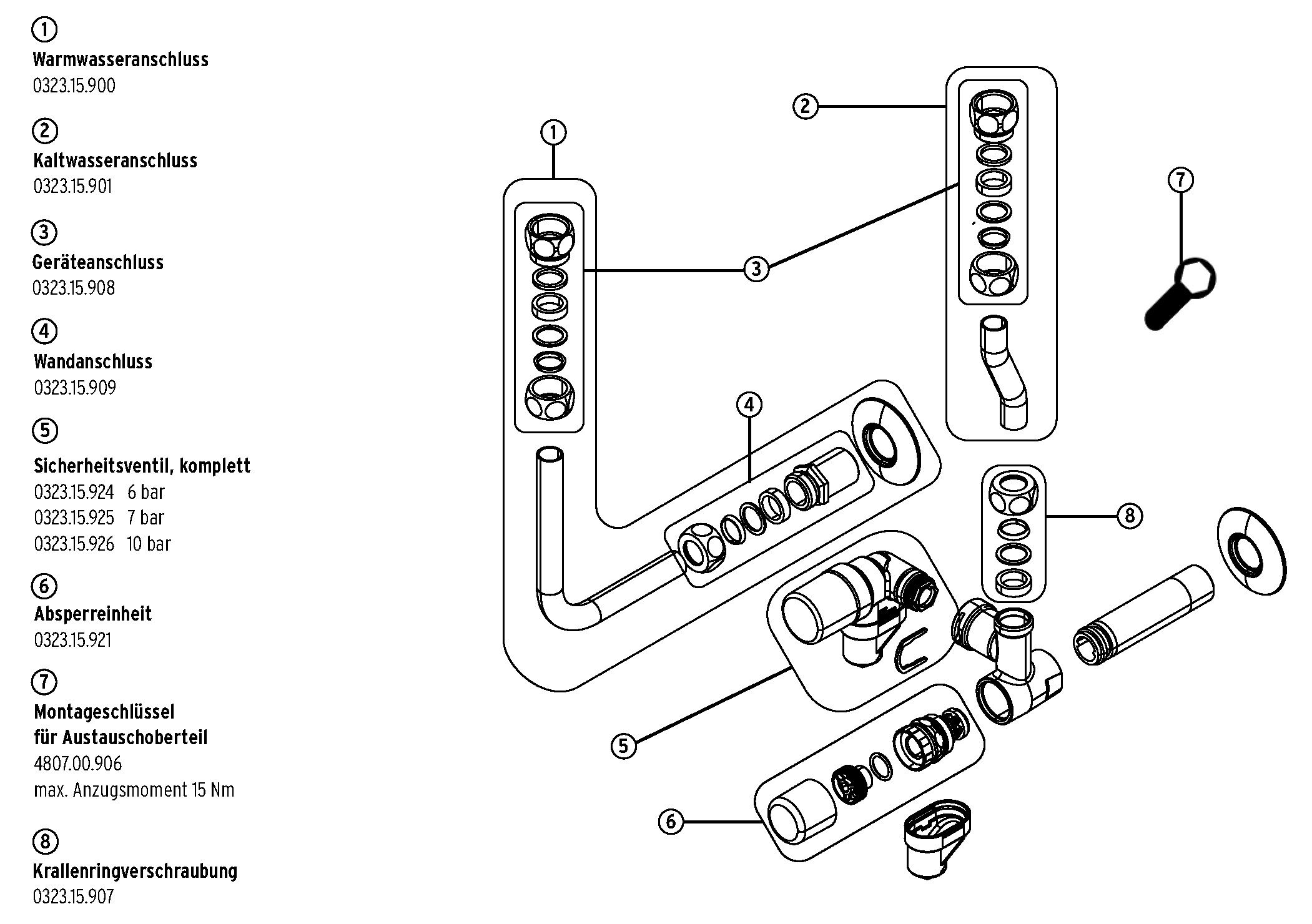 ①
**Warmwasseranschluss**
0323.15.900

②
**Kaltwasseranschluss**
0323.15.901

③
**Geräteanschluss**
0323.15.908

④
**Wandanschluss**
0323.15.909

⑤
**Sicherheitsventil, komplett**
0323.15.924 6 bar
0323.15.925 7 bar
0323.15.926 10 bar

⑥
**Absperreinheit**
0323.15.921

⑦
**Montageschlüssel für Austauschoberteil**
4807.00.906
max. Anzugsmoment 15 Nm

⑧
**Krallenringverschraubung**
0323.15.907

①
②
③
④
⑤
⑥
⑦
⑧