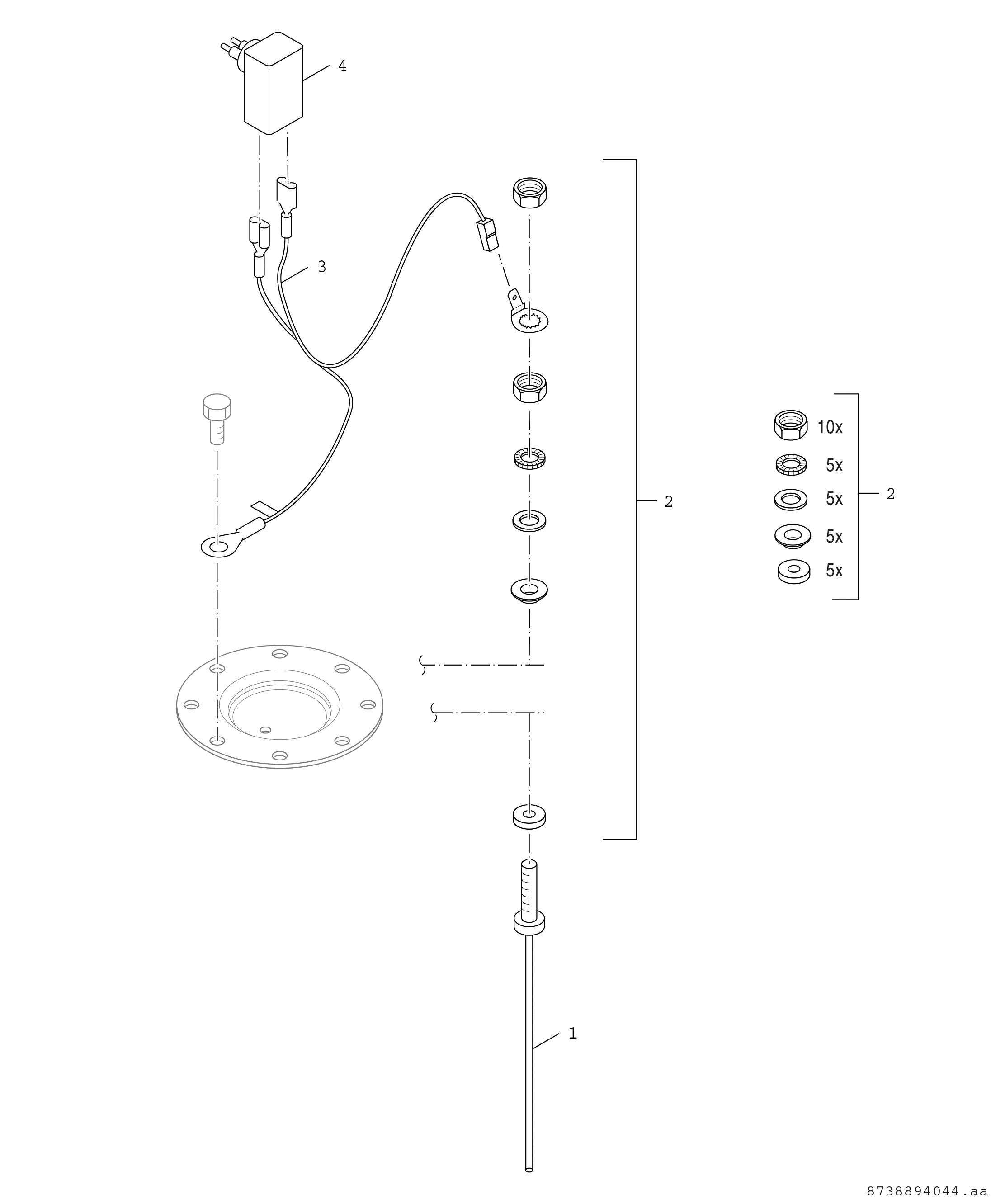 4

3

2

10x
5x
5x
5x
5x

2

1

8738894044.aa