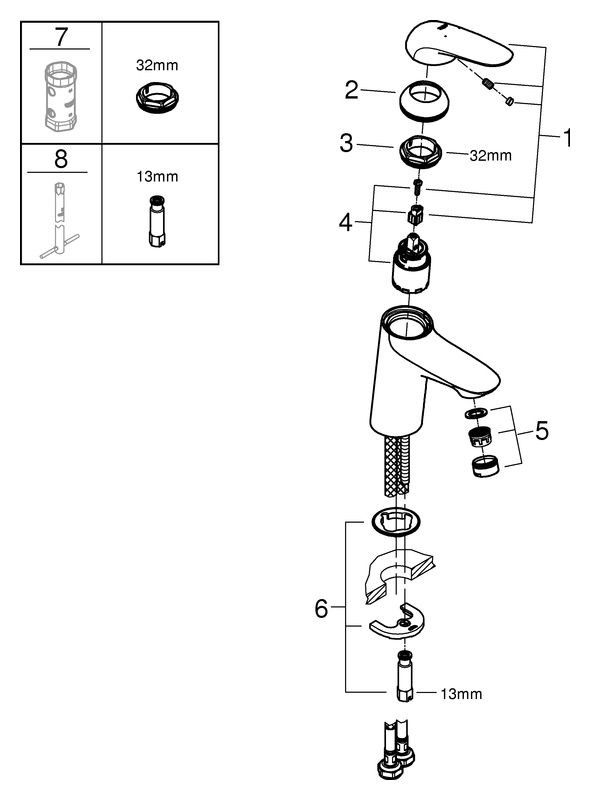 | 7 | 32mm |
|---|---|
| 8 | 13mm |

2
3
32mm
1
4
5
6
13mm