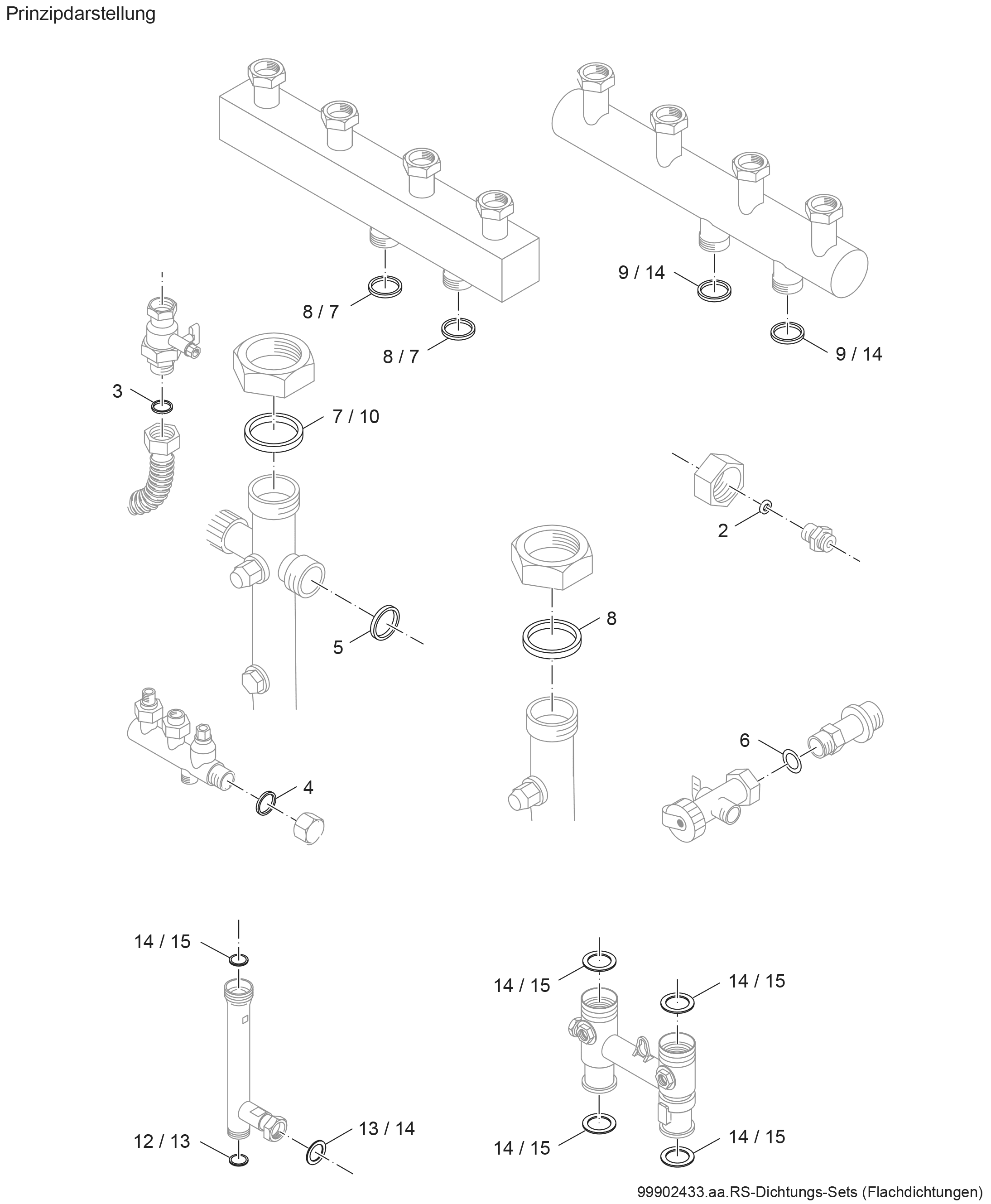 Prinzipdarstellung

8 / 7

8 / 7

9 / 14

9 / 14

3

7 / 10

2

5

8

6

4

14 / 15

14 / 15

14 / 15

12 / 13

13 / 14

14 / 15

14 / 15

99902433.aa.RS-Dichtungs-Sets (Flachdichtungen)