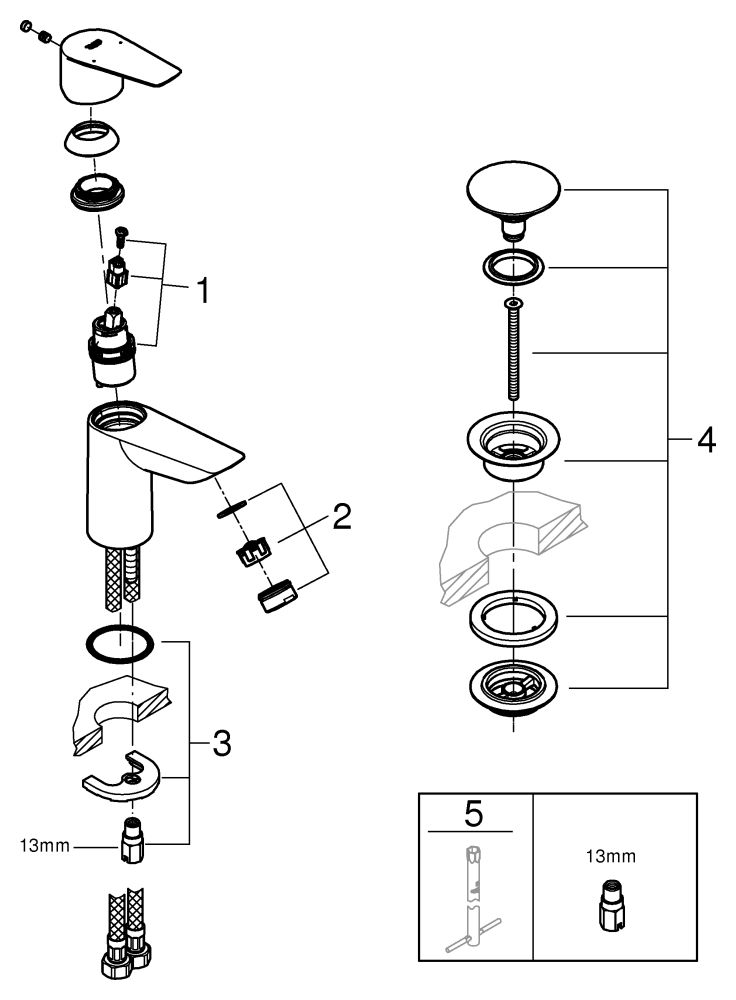 1

2

3

13mm

4

5

13mm