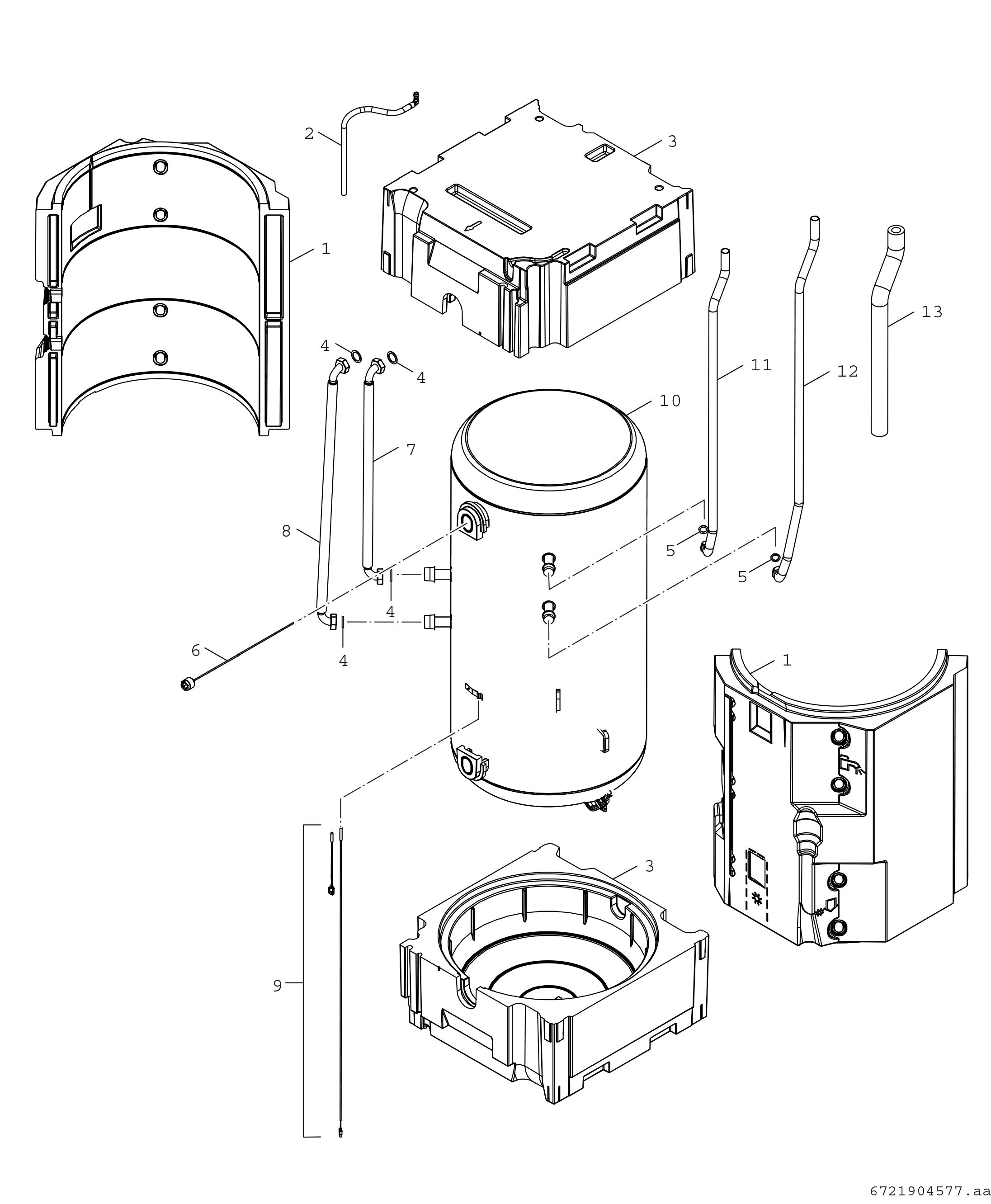 2
3
1
13
4
4
11
12
10
7
8
5
5
4
4
6
1
3
9
6721904577.aa