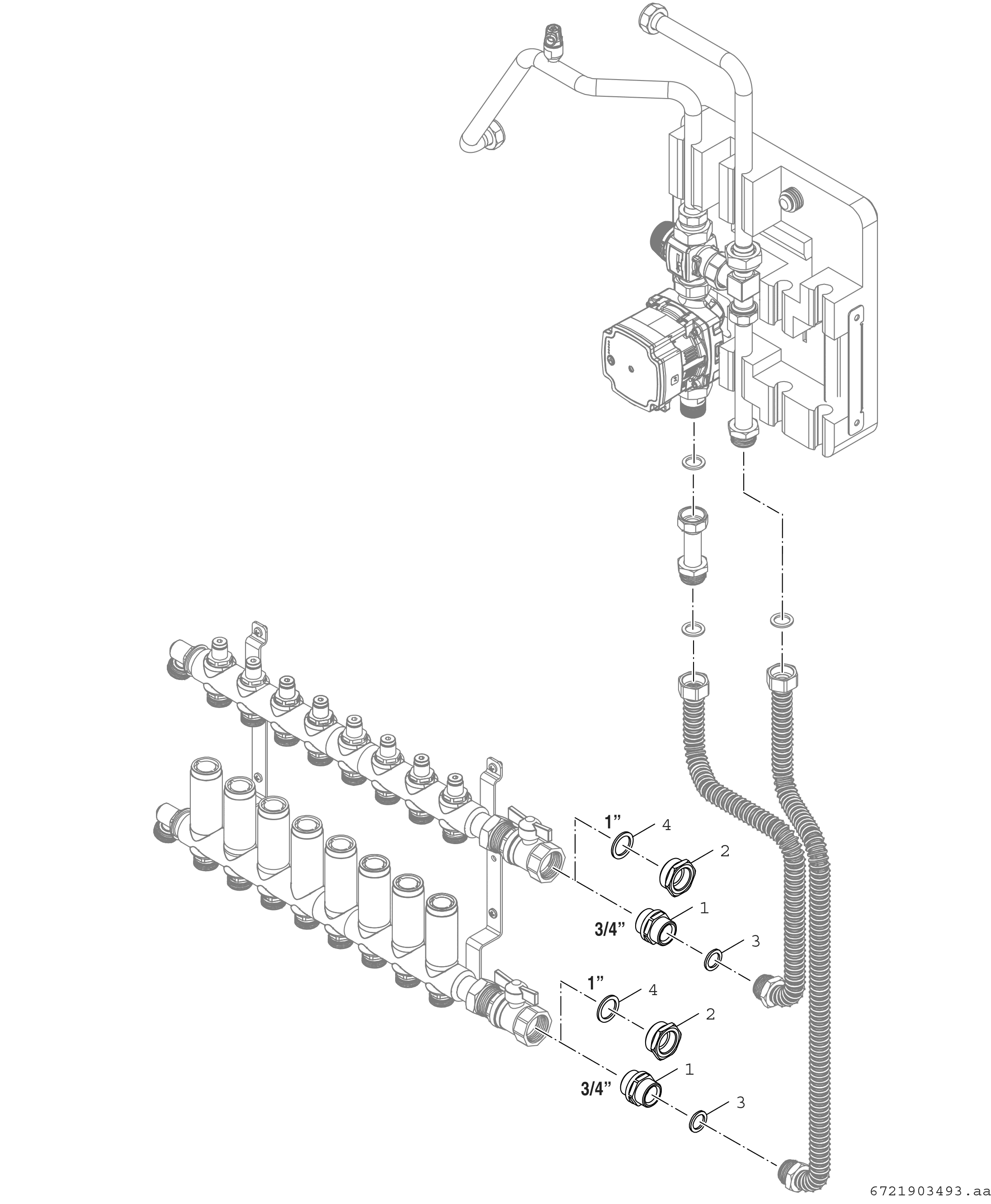 1”
4
2
1
3/4”
3
1”
4
2
1
3/4”
3
6721903493.aa