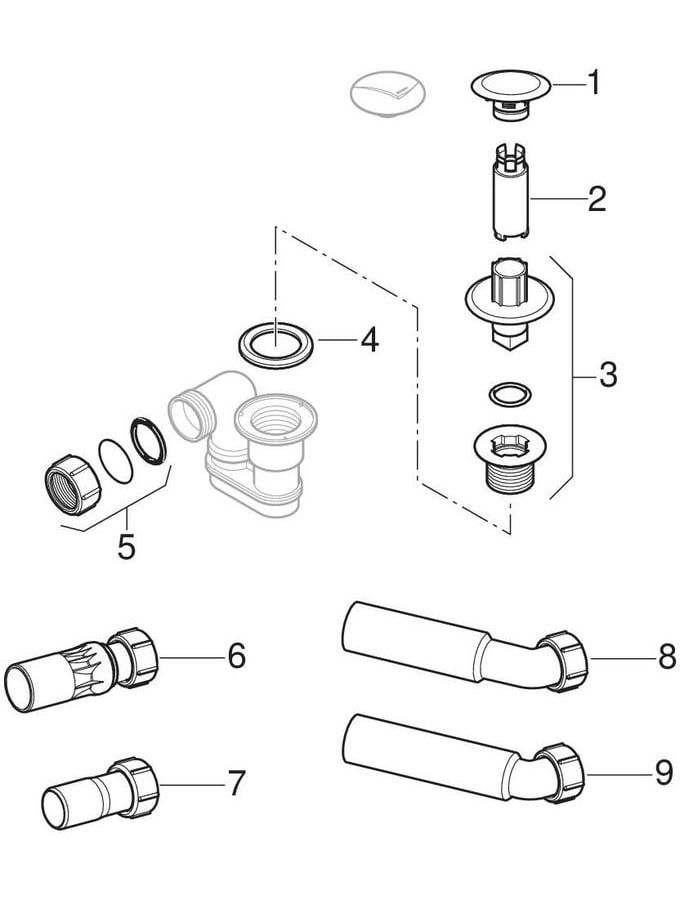 1
2
4
3
5
6
8
7
9