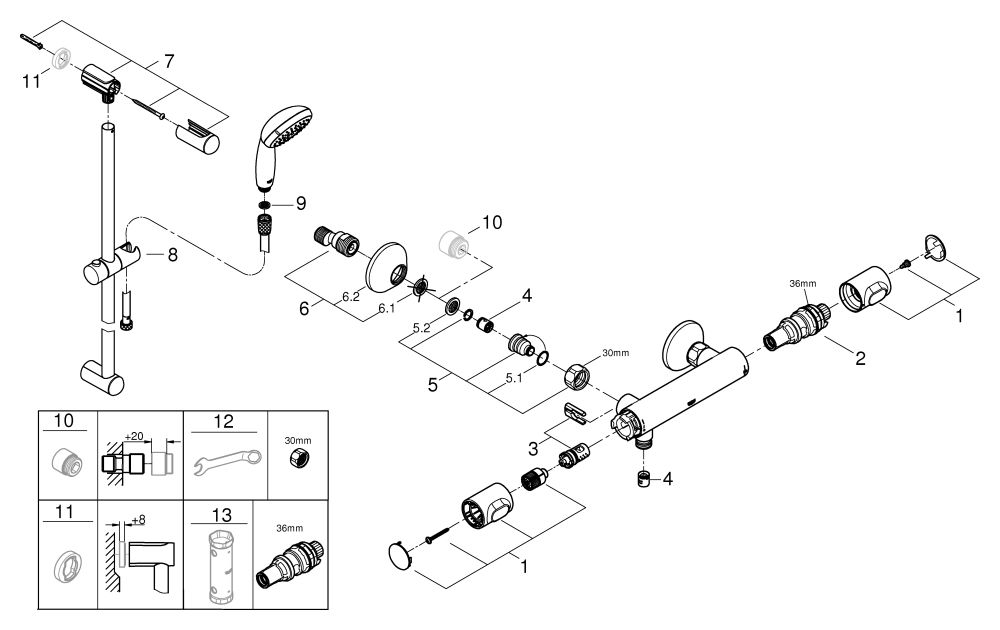 11
7
9
8
10
6
6.2
6.1
4
5.2
5
5.1
30mm
36mm
1
2
3
4
1
10
+20
12
30mm
11
+8
13
36mm