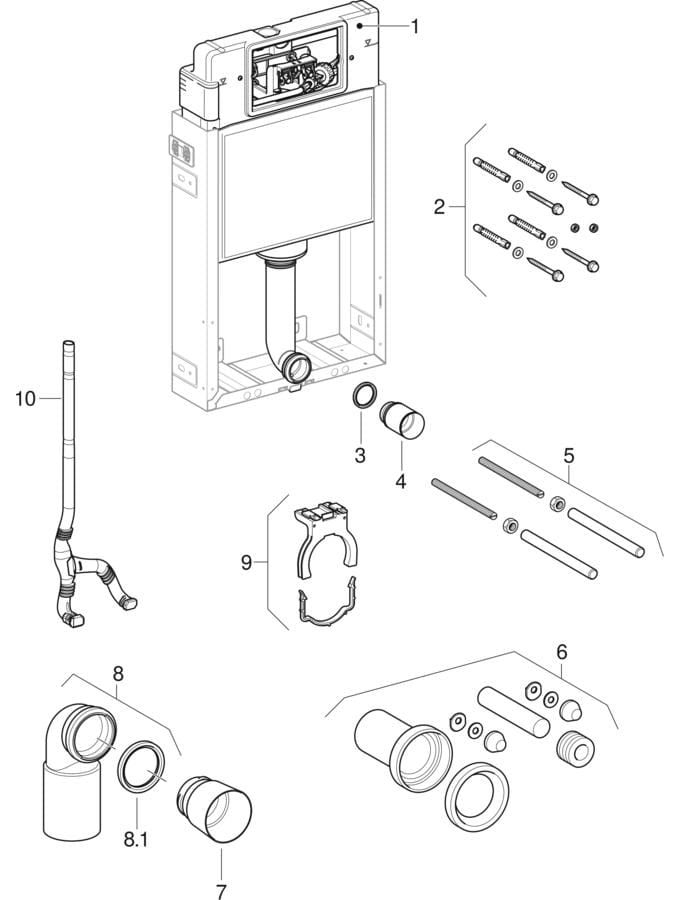 1
2
10
3
4
5
9
8
6
8.1
7